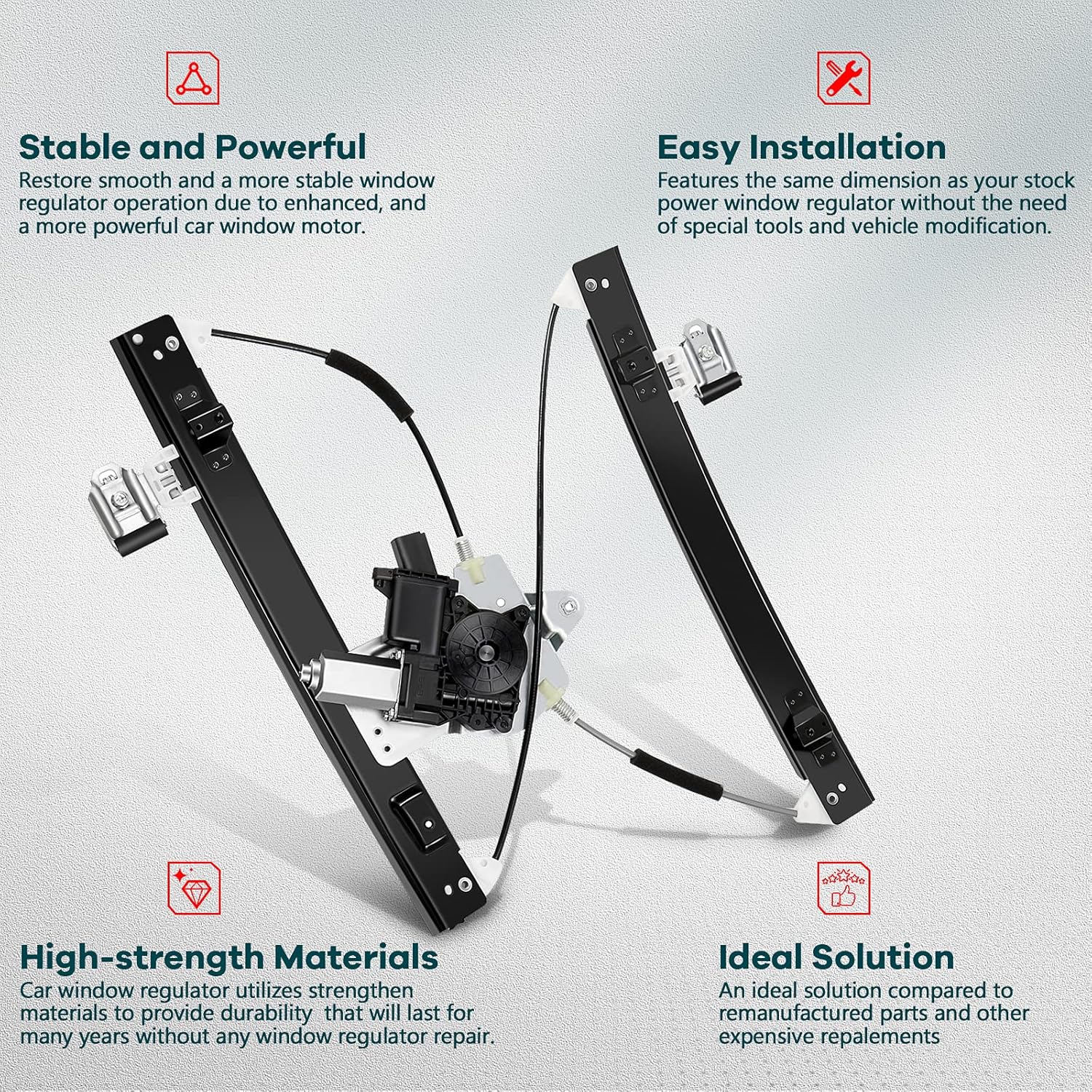 Stable and Powerful
Restore smooth and a more stable window regulator operation due to enhanced, and a more powerful car window motor.

Easy Installation
Features the same dimension as your stock power window regulator without the need of special tools and vehicle modification.

High-strength Materials
Car window regulator utilizes strengthen materials to provide durability that will last for many years without any window regulator repair.

Ideal Solution
An ideal solution compared to remanufactured parts and other expensive repalements