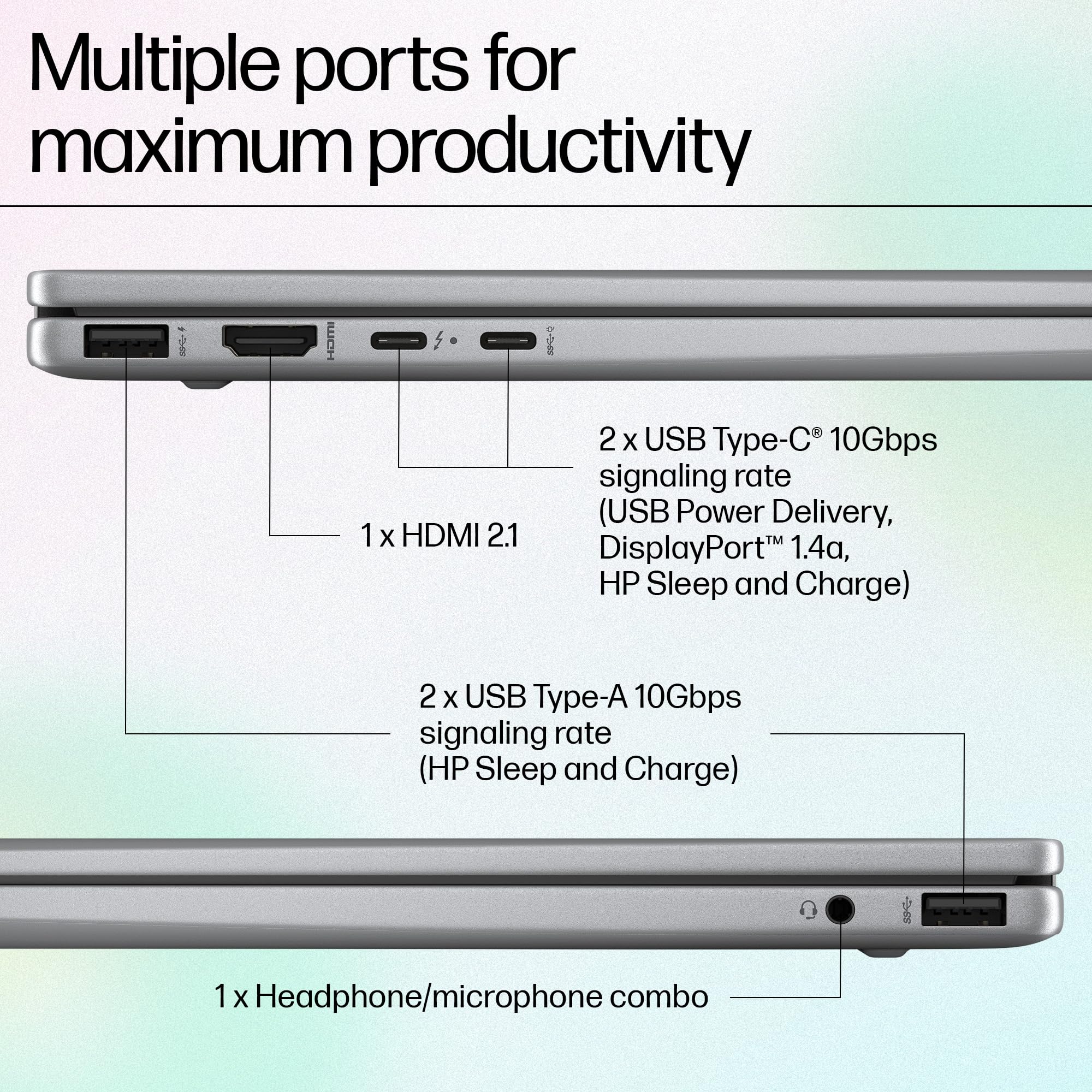 Multiple ports for maximum productivity

HDMI

2 x USB Type-C® 10Gbps signaling rate (USB Power Delivery, DisplayPort™ 1.4a, HP Sleep and Charge)

1 x HDMI 2.1

2 x USB Type-A 10Gbps signaling rate (HP Sleep and Charge)

1 x Headphone/microphone combo