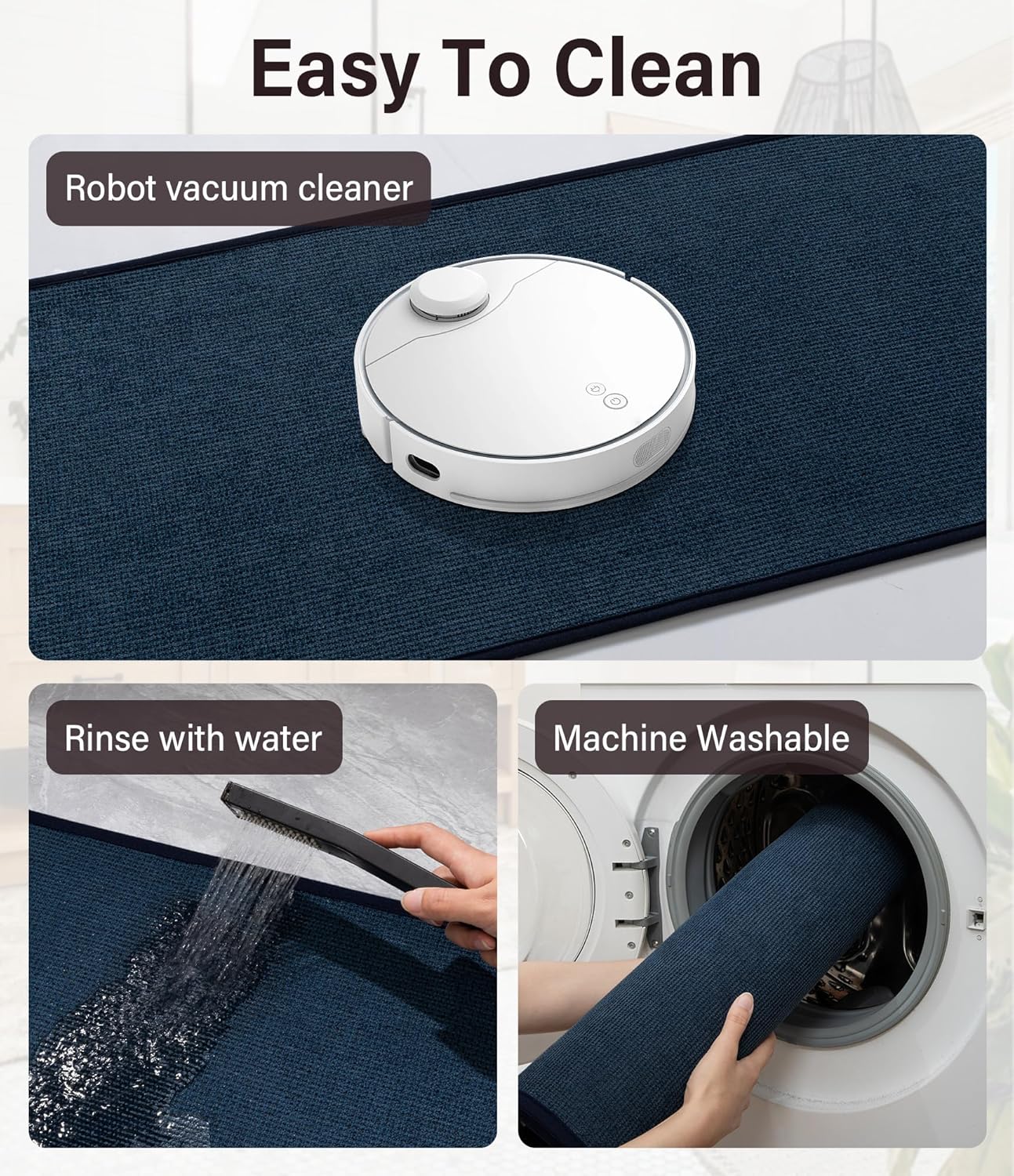 Easy To Clean

Robot vacuum cleaner

Rinse with water

Machine Washable