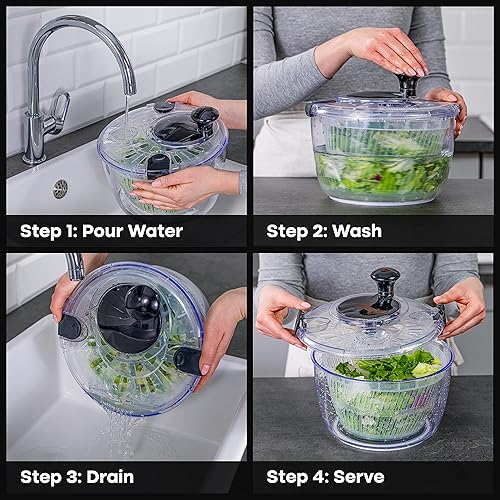 Step 1: Pour Water

Step 2: Wash

Step 3: Drain

Step 4: Serve