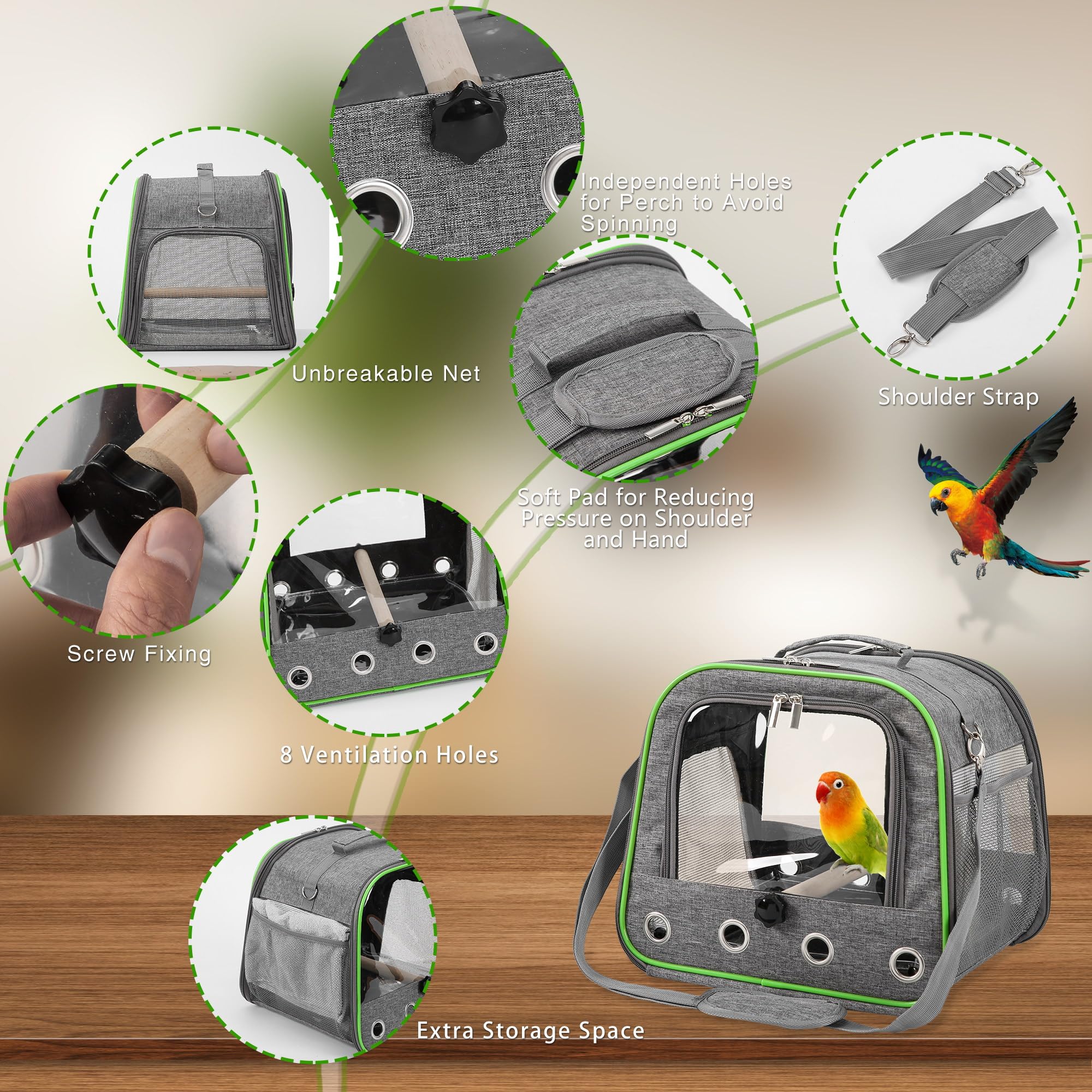 Independent Holes for Perch to Avoid Spinning

Unbreakable Net

Shoulder Strap

Soft Pad for Reducing Pressure on Shoulder and Hand

Screw Fixing

8 Ventilation Holes

Extra Storage Space