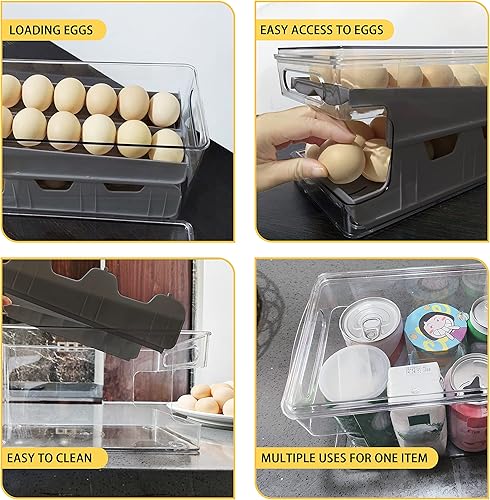 LOADING EGGS

EASY ACCESS TO EGGS

EASY TO CLEAN

MULTIPLE USES FOR ONE ITEM