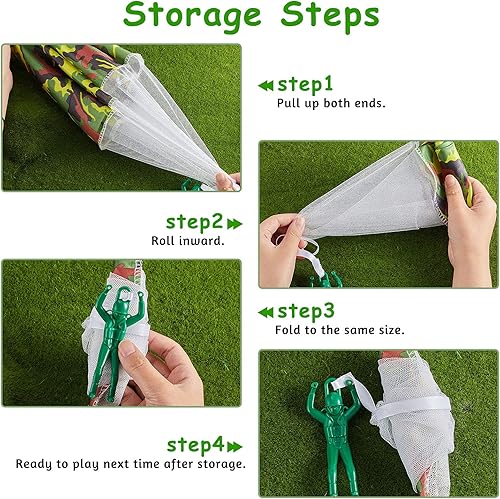 Storage Steps

step1
Pull up both ends.

step2
Roll inward.

step3
Fold to the same size.

step4
Ready to play next time after storage.