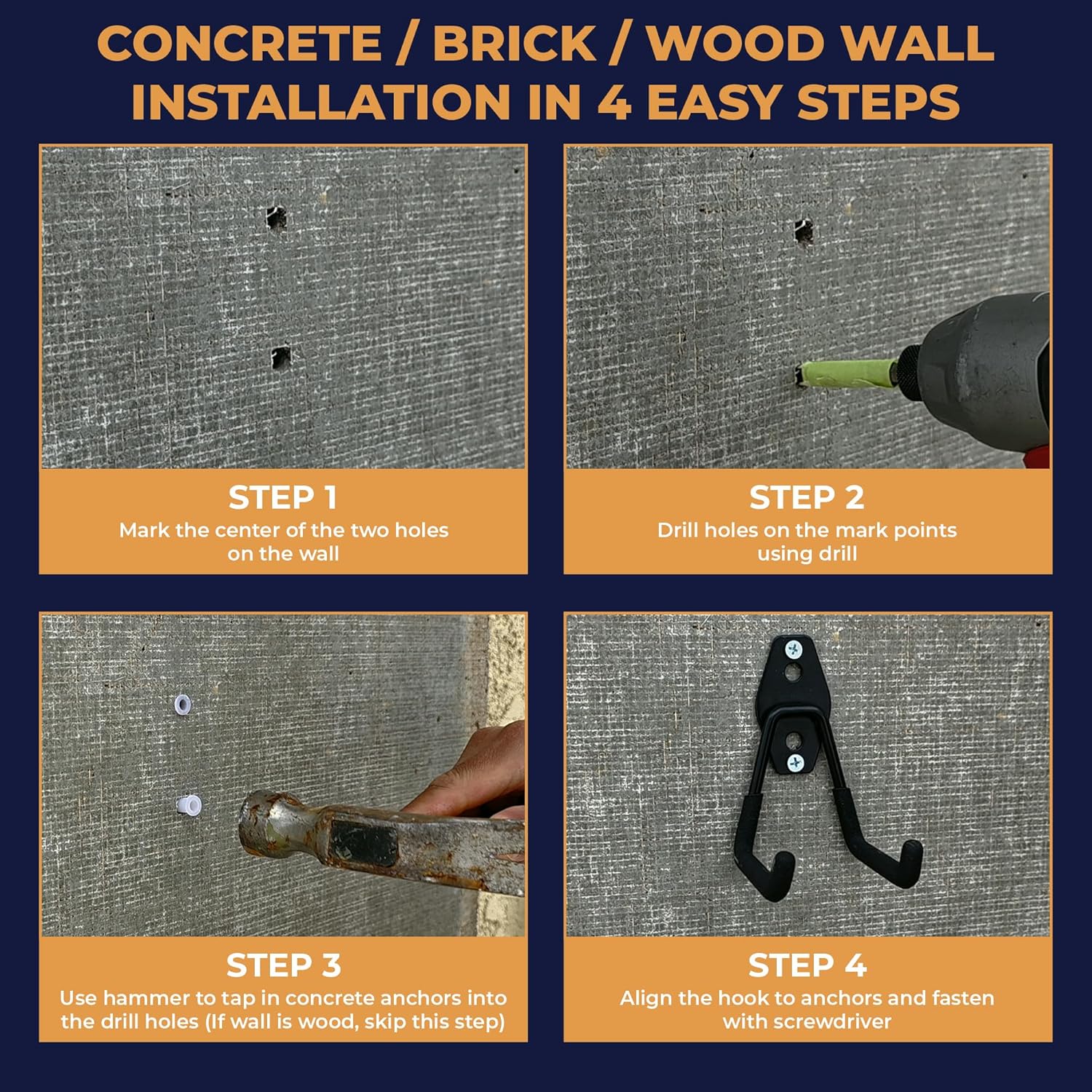 CONCRETE / BRICK / WOOD WALL INSTALLATION IN 4 EASY STEPS

STEP 1
Mark the center of the two holes on the wall

STEP 2
Drill holes on the mark points using drill

STEP 3
Use hammer to tap in concrete anchors into the drill holes (If wall is wood, skip this step)

STEP 4
Align the hook to anchors and fasten with screwdriver