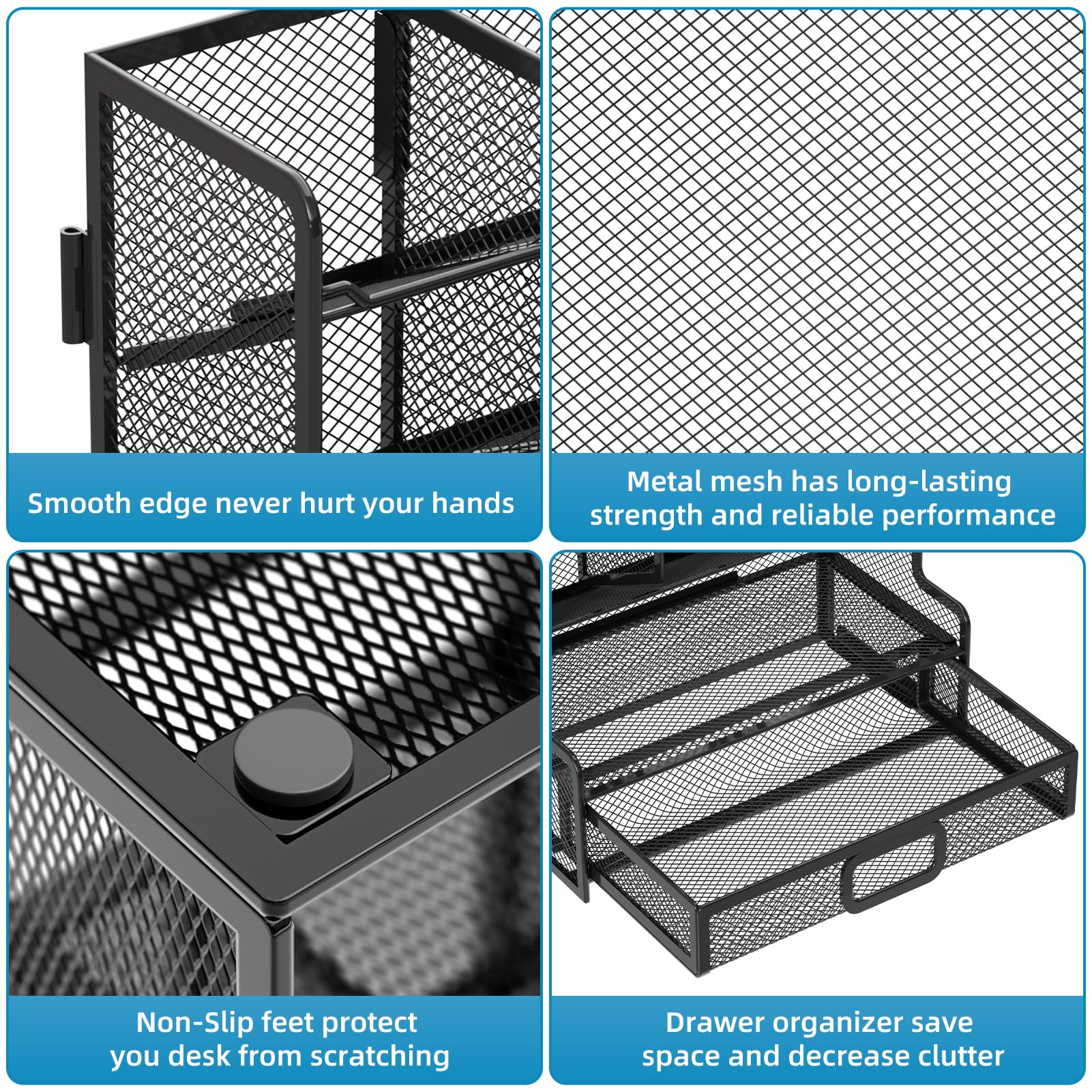 Smooth edge never hurt your hands

Metal mesh has long-lasting strength and reliable performance

Non-Slip feet protect you desk from scratching

Drawer organizer save space and decrease clutter