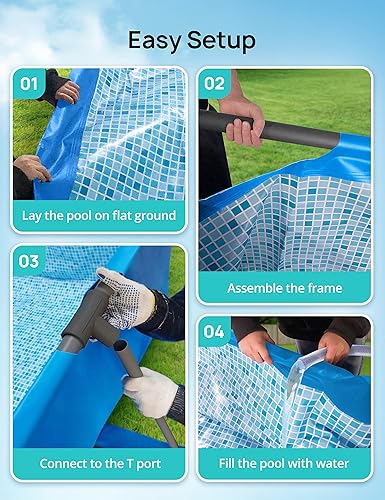 Easy Setup

01

Lay the pool on flat ground

02

Assemble the frame

03

Connect to the T port

04

Fill the pool with water