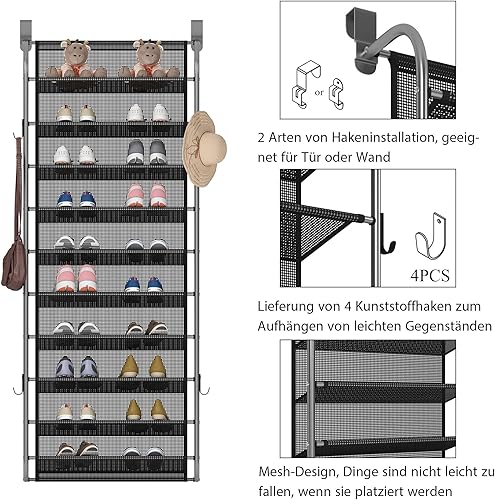 or

2 Arten von Hakeninstallation, geeignet für Tür oder Wand

4PCS

Lieferung von 4 Kunststoffhaken zum Aufhängen von leichten Gegenständen

Mesh-Design, Dinge sind nicht leicht zu fallen, wenn sie platziert werden