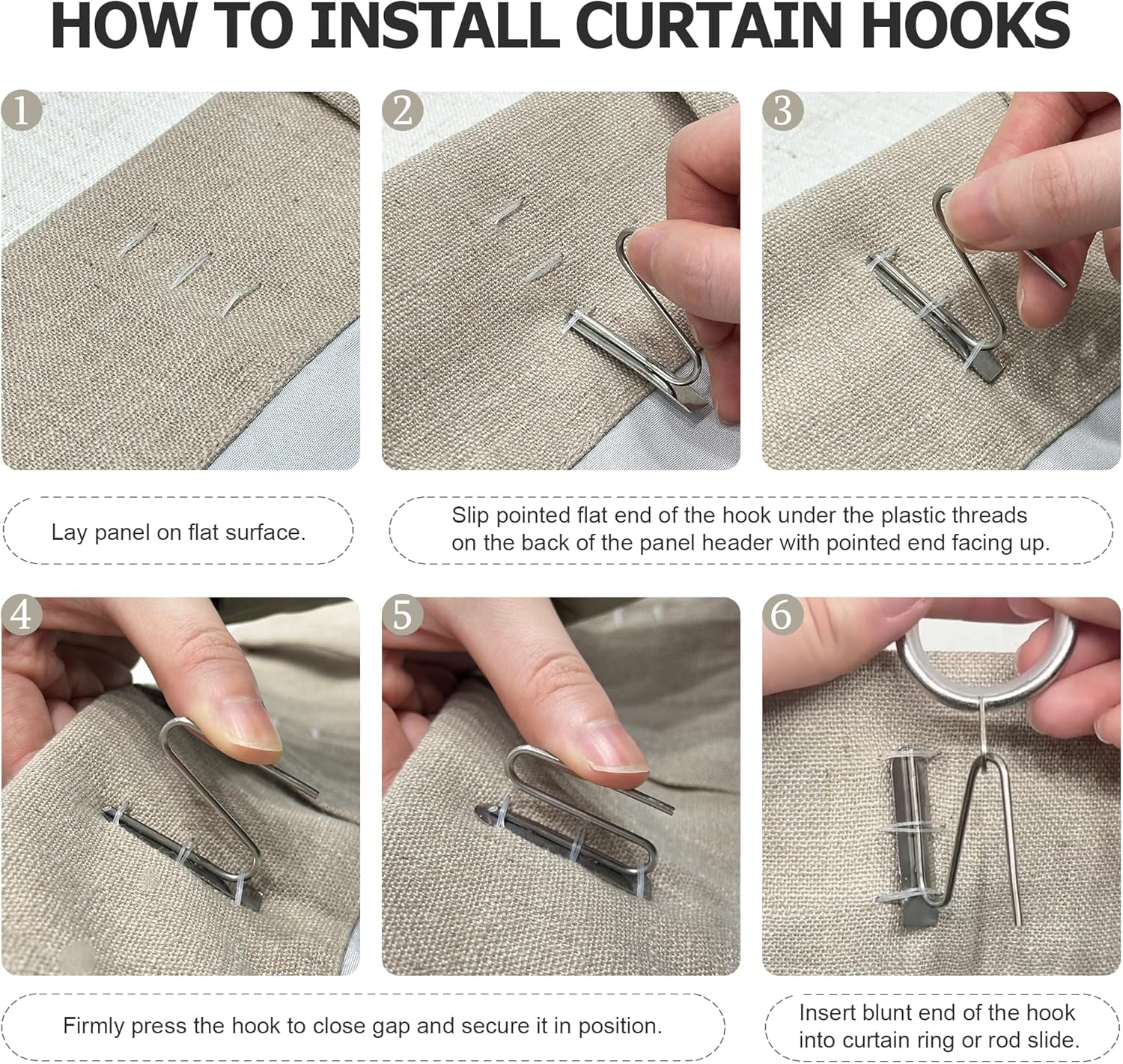 HOW TO INSTALL CURTAIN HOOKS

1

2

3

Lay panel on flat surface.

Slip pointed flat end of the hook under the plastic threads on the back of the panel header with pointed end facing up.

4

5

6

Firmly press the hook to close gap and secure it in position.

Insert blunt end of the hook into curtain ring or rod slide.