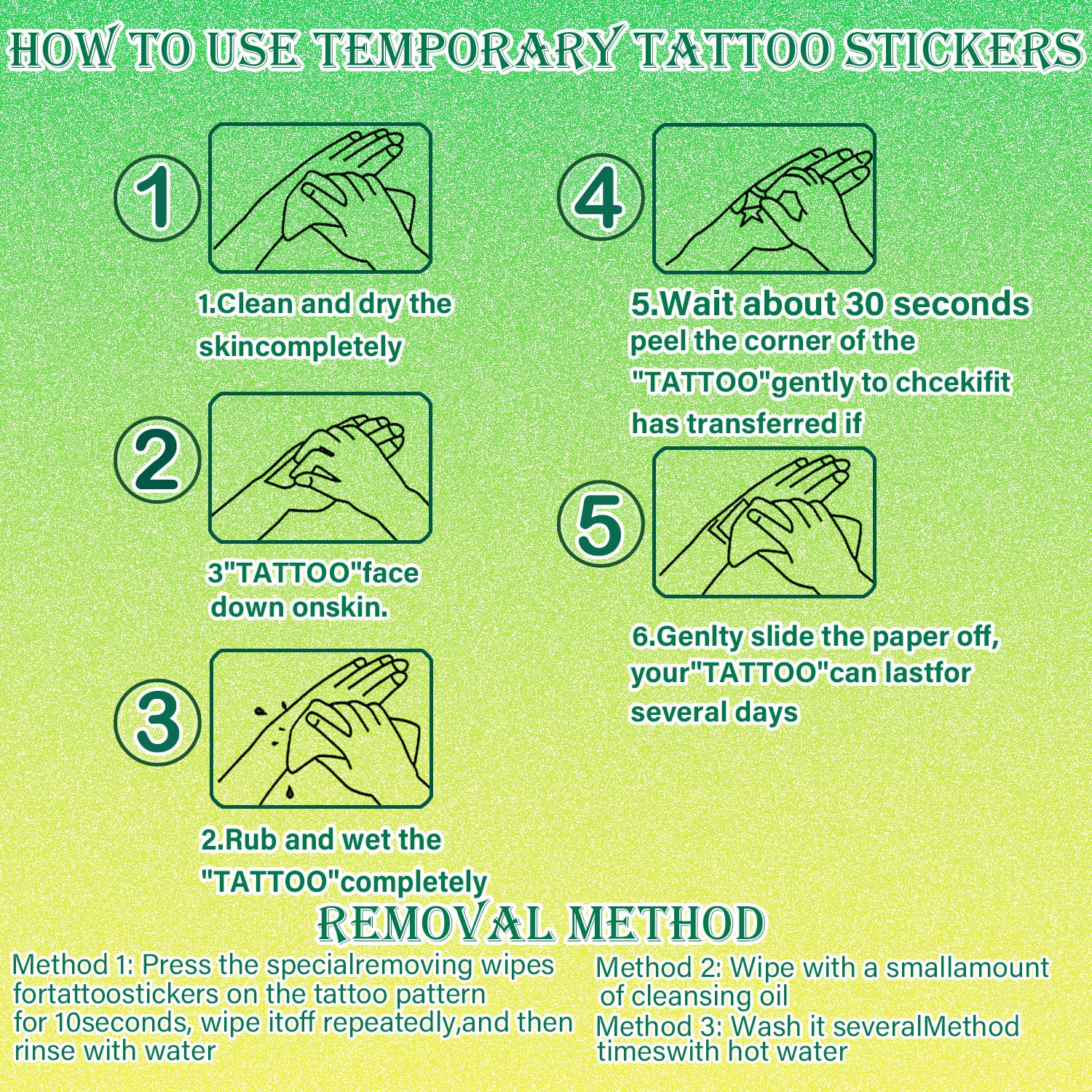 HOW TO USE TEMPORARY TATTOO STICKERS

1

1.Clean and dry the skincompletely

2

3"TATTOO"face down onskin.

3

2.Rub and wet the "TATTOO"completely

4

5.Wait about 30 seconds peel the corner of the "TATTOO"gently to chcekifit has transferred if

5

6.Genlty slide the paper off, your"TATTOO"can lastfor several days

REMOVAL METHOD

Method 1: Press the specialremoving wipes fortattoostickers on the tattoo pattern for 10seconds, wipe itoff repeatedly,and then rinse with water

Method 2: Wipe with a smallamount of cleansing oil
Method 3: Wash it severalMethod timeswith hot water