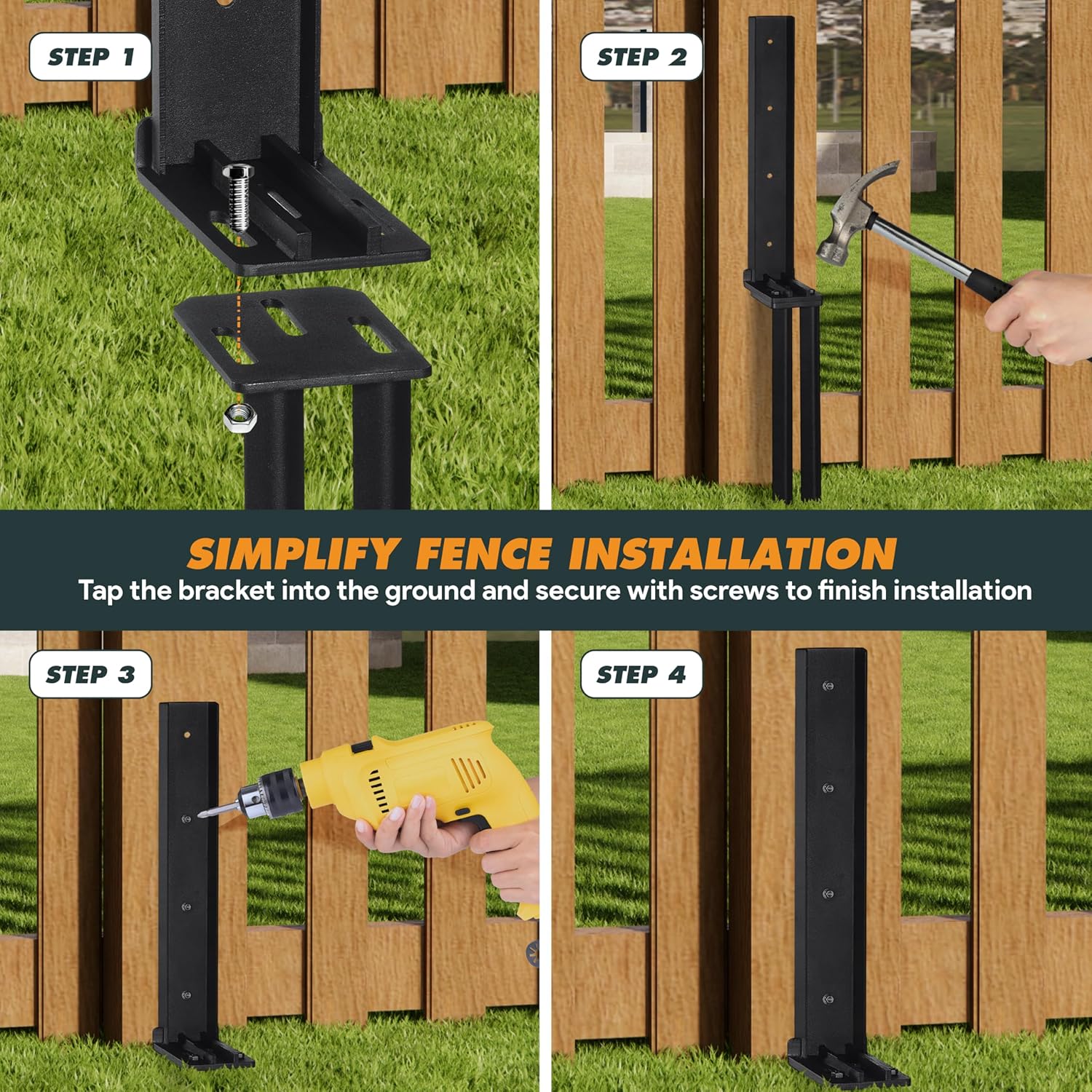 STEP 1

STEP 2

SIMPLIFY FENCE INSTALLATION

Tap the bracket into the ground and secure with screws to finish installation

STEP 3

STEP 4