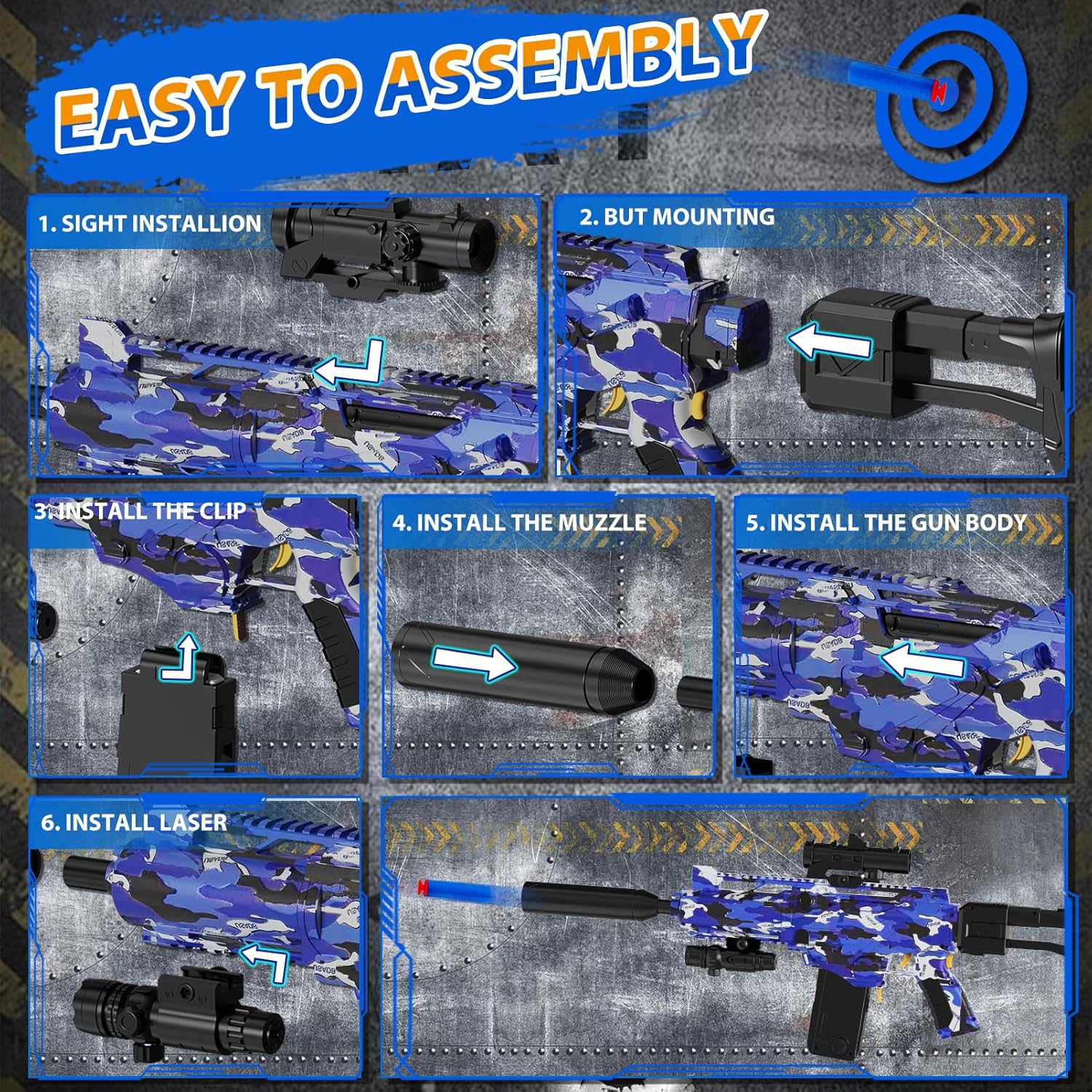 EASY TO ASSEMBLY

1. SIGHT INSTALLION

2. BUT MOUNTING

3. INSTALL THE CLIP

4. INSTALL THE MUZZLE

5. INSTALL THE GUN BODY

6. INSTALL LASER