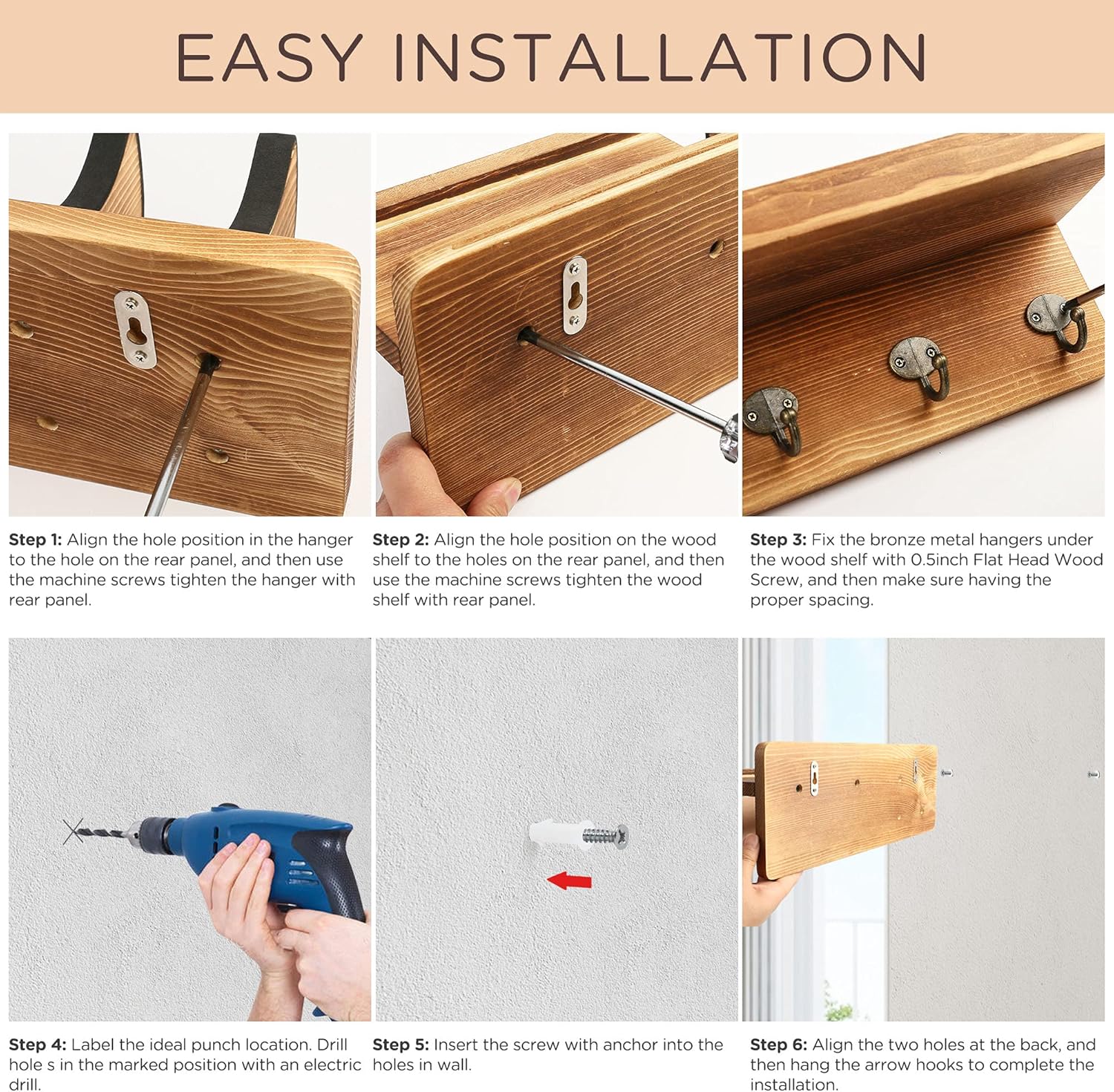 EASY INSTALLATION

Step 1: Align the hole position in the hanger to the hole on the rear panel, and then use the machine screws tighten the hanger with rear panel.

Step 2: Align the hole position on the wood shelf to the holes on the rear panel, and then use the machine screws tighten the wood shelf with rear panel.

Step 3: Fix the bronze metal hangers under the wood shelf with 0.5inch Flat Head Wood Screw, and then make sure having the proper spacing.

Step 4: Label the ideal punch location. Drill hole s in the marked position with an electric drill.

Step 5: Insert the screw with anchor into the holes in wall.

Step 6: Align the two holes at the back, and then hang the arrow hooks to complete the installation.