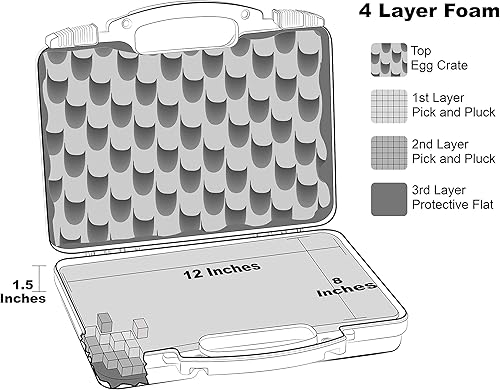 4 Layer Foam

Top
Egg Crate

1st Layer
Pick and Pluck

2nd Layer
Pick and Pluck

3rd Layer
Protective Flat

12 Inches

8
Inches

1.5
Inches