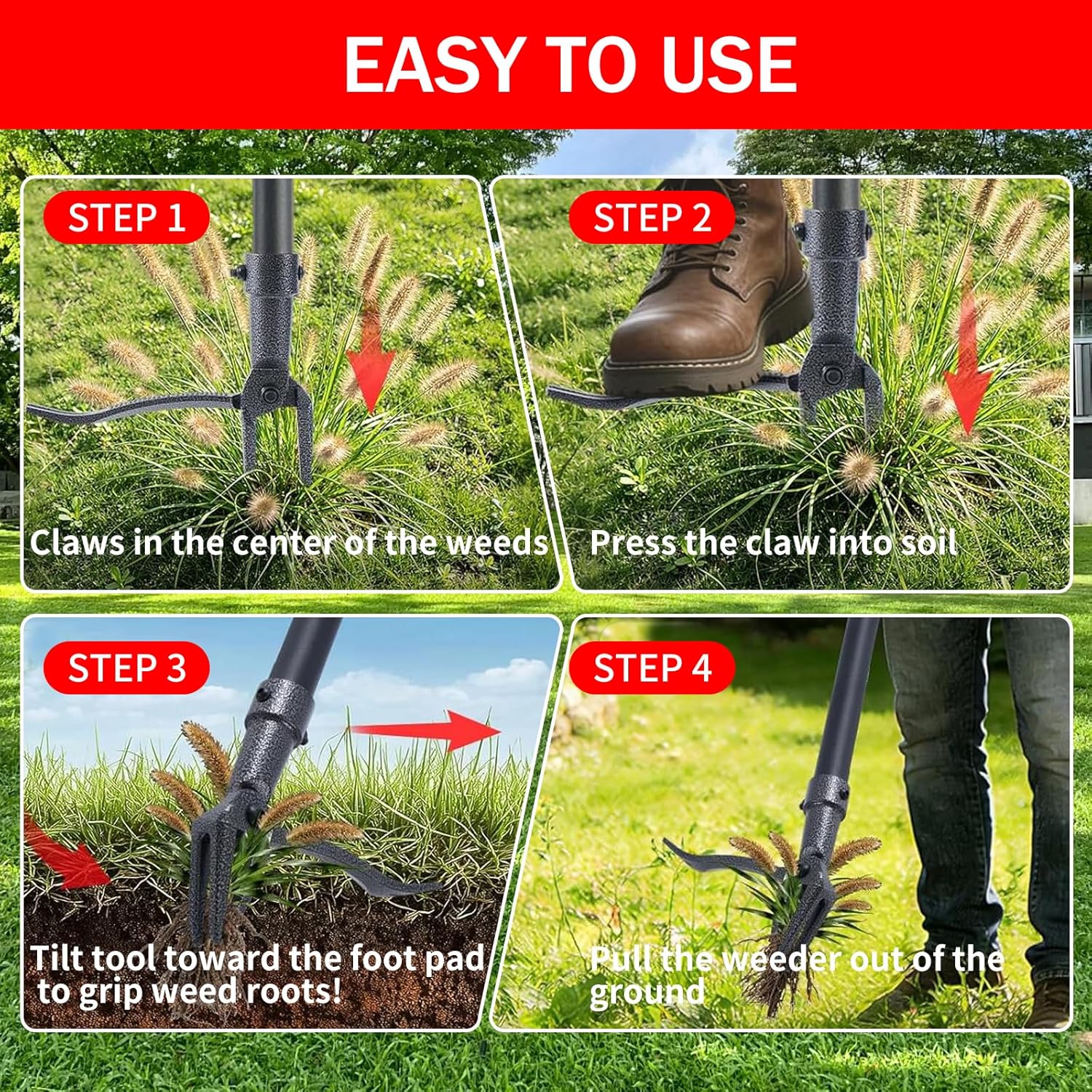 EASY TO USE

STEP 1

Claws in the center of the weeds

STEP 2

Press the claw into soil

STEP 3

Tilt tool toward the foot pad to grip weed roots!

STEP 4

Pull the weeder out of the ground