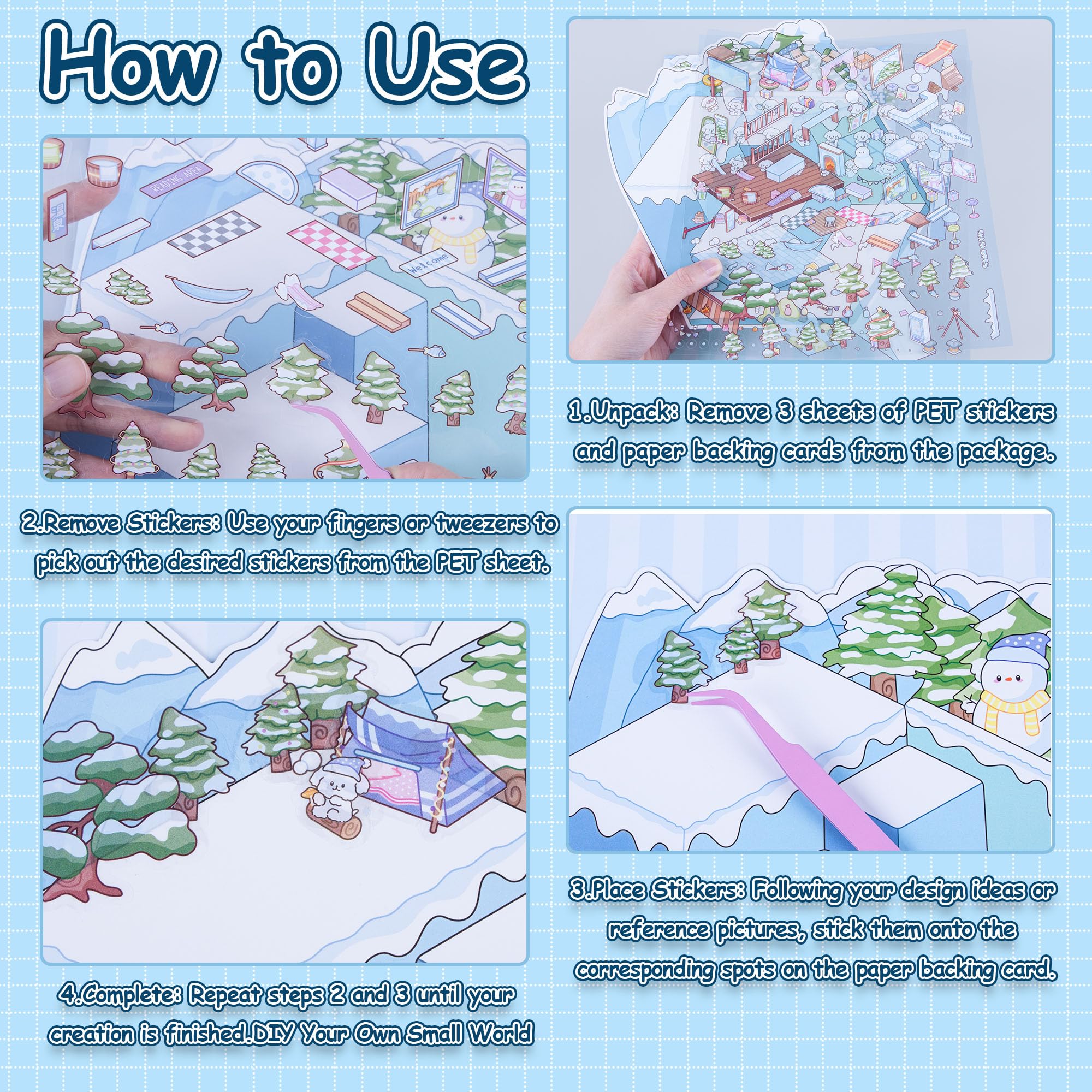 How to Use

READING AREA

Welcome

COFFEE SHOP

1.Unpack: Remove 3 sheets of PET stickers and paper backing cards from the package.

2.Remove Stickers: Use your fingers or tweezers to pick out the desired stickers from the PET sheet.

3.Place Stickers: Following your design ideas or reference pictures, stick them onto the corresponding spots on the paper backing card.

4.Complete: Repeat steps 2 and 3 until your creation is finished.DIY Your Own Small World