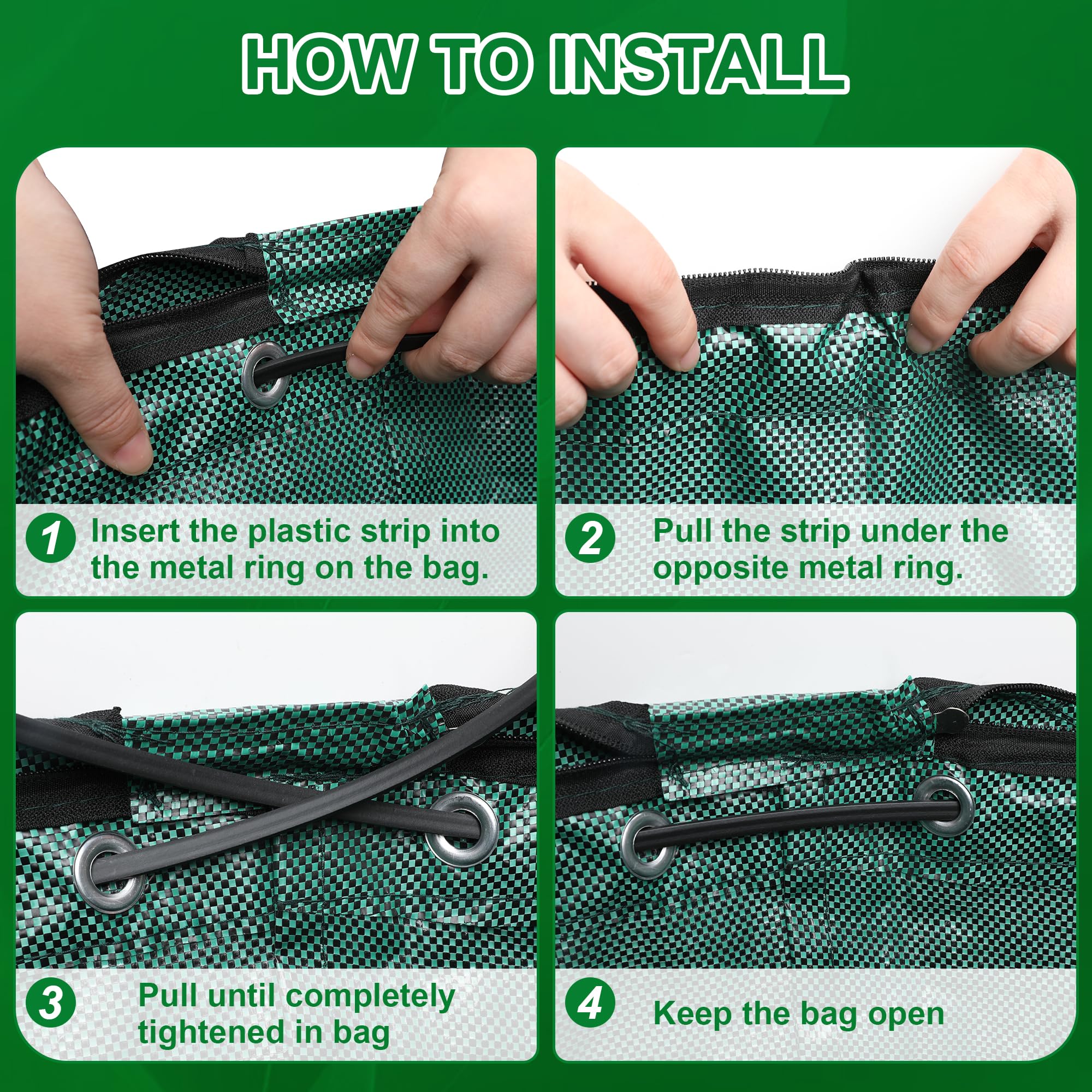 HOW TO INSTALL

1 Insert the plastic strip into the metal ring on the bag.

2 Pull the strip under the opposite metal ring.

3 Pull until completely tightened in bag

4 Keep the bag open