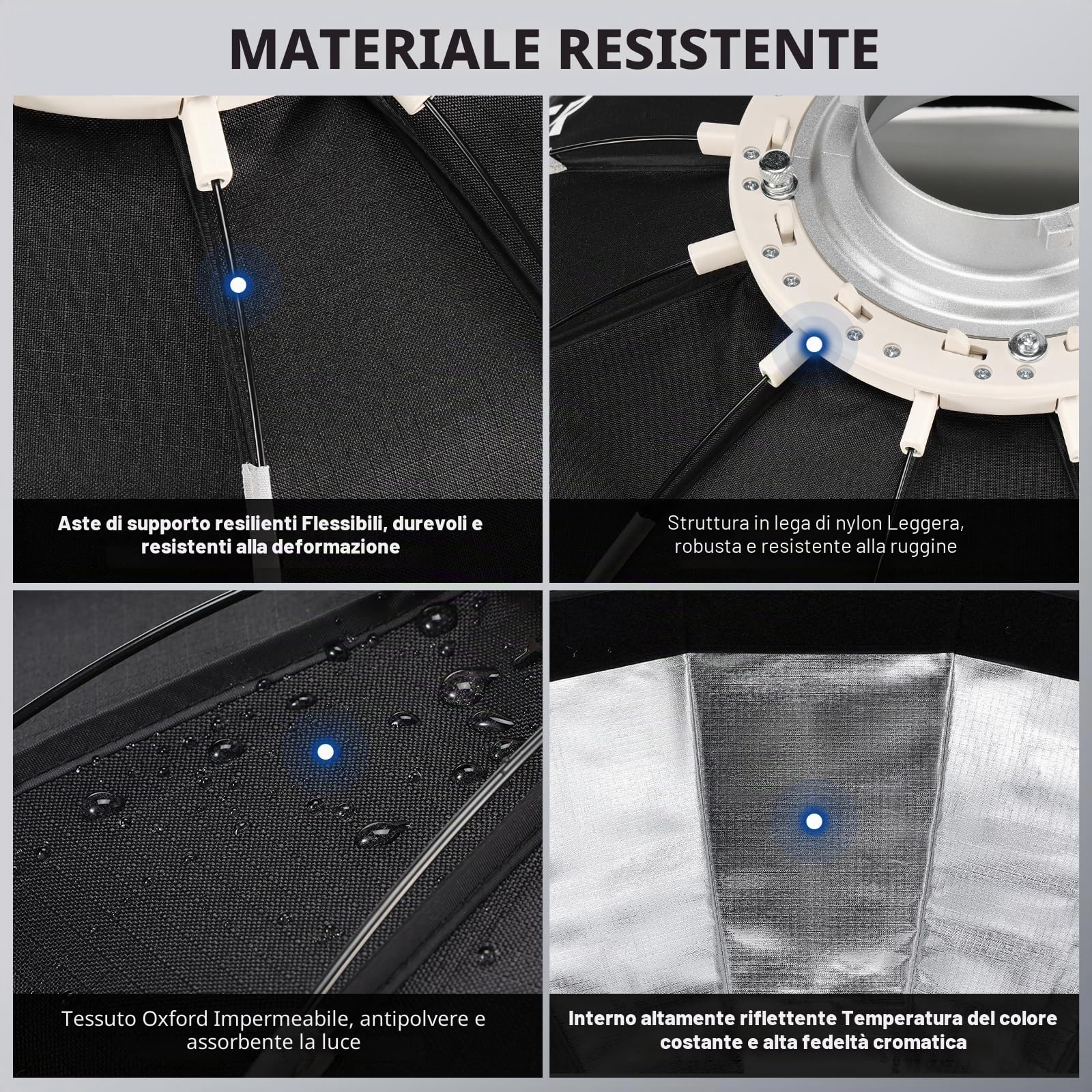 MATERIALE RESISTENTE

Aste di supporto resilienti Flessibili, durevoli e resistenti alla deformazione

Struttura in lega di nylon Leggera, robusta e resistente alla ruggine

Tessuto Oxford Impermeabile, antipolvere e assorbente la luce

Interno altamente riflettente Temperatura del colore costante e alta fedeltà cromatica