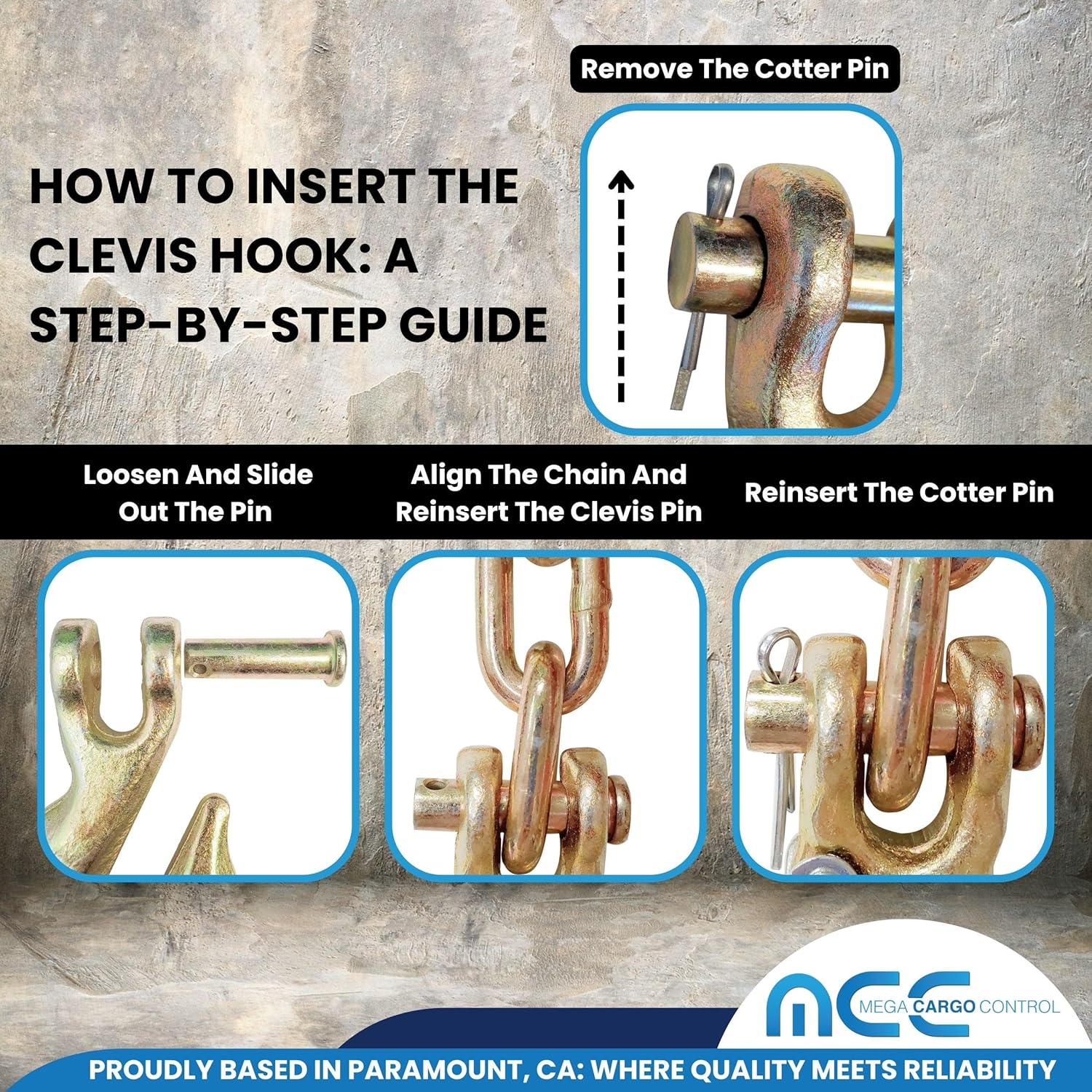 HOW TO INSERT THE CLEVIS HOOK: A STEP-BY-STEP GUIDE

Remove The Cotter Pin

Loosen And Slide Out The Pin

Align The Chain And Reinsert The Clevis Pin

Reinsert The Cotter Pin

MCC MEGA CARGO CONTROL

PROUDLY BASED IN PARAMOUNT, CA: WHERE QUALITY MEETS RELIABILITY