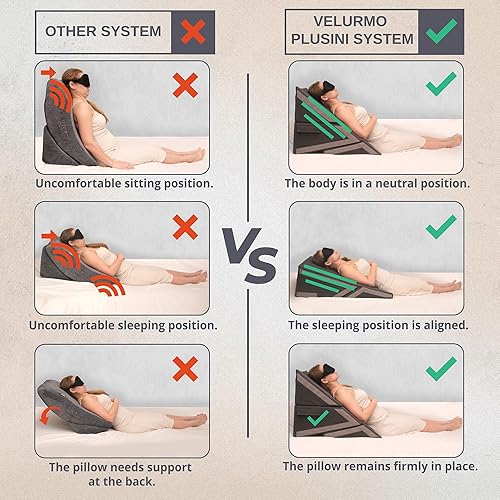 OTHER SYSTEM

Uncomfortable sitting position.

Uncomfortable sleeping position.

The pillow needs support at the back.

VS

VELURMO PLUSINI SYSTEM

The body is in a neutral position.

The sleeping position is aligned.

The pillow remains firmly in place.