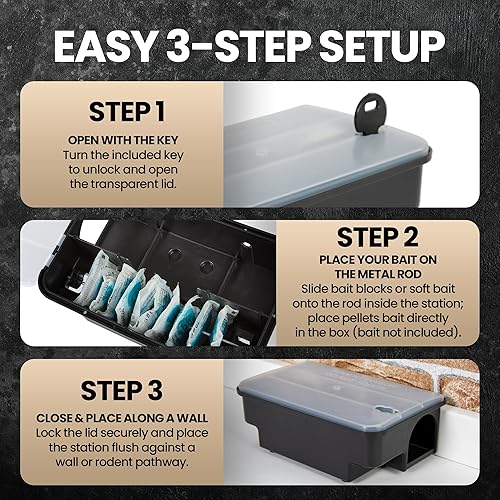 EASY 3-STEP SETUP

STEP 1

OPEN WITH THE KEY
Turn the included key to unlock and open the transparent lid.

STEP 2

PLACE YOUR BAIT ON THE METAL ROD
Slide bait blocks or soft bait onto the rod inside the station; place pellets bait directly in the box (bait not included).

STEP 3

CLOSE & PLACE ALONG A WALL
Lock the lid securely and place the station flush against a wall or rodent pathway.