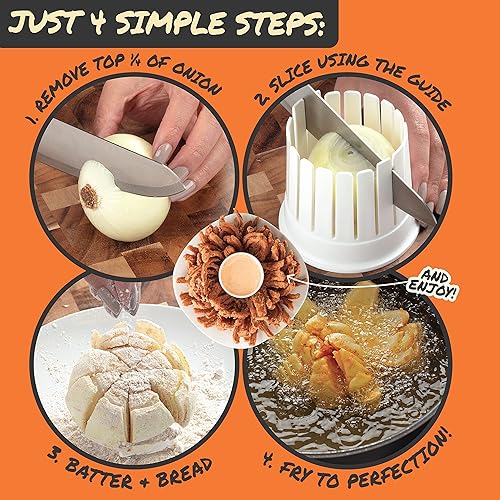 JUST 4 SIMPLE STEPS:

1. REMOVE TOP ¼ OF ONION

2. SLICE USING THE GUIDE

AND ENJOY!

3. BATTER & BREAD

4. FRY TO PERFECTION!