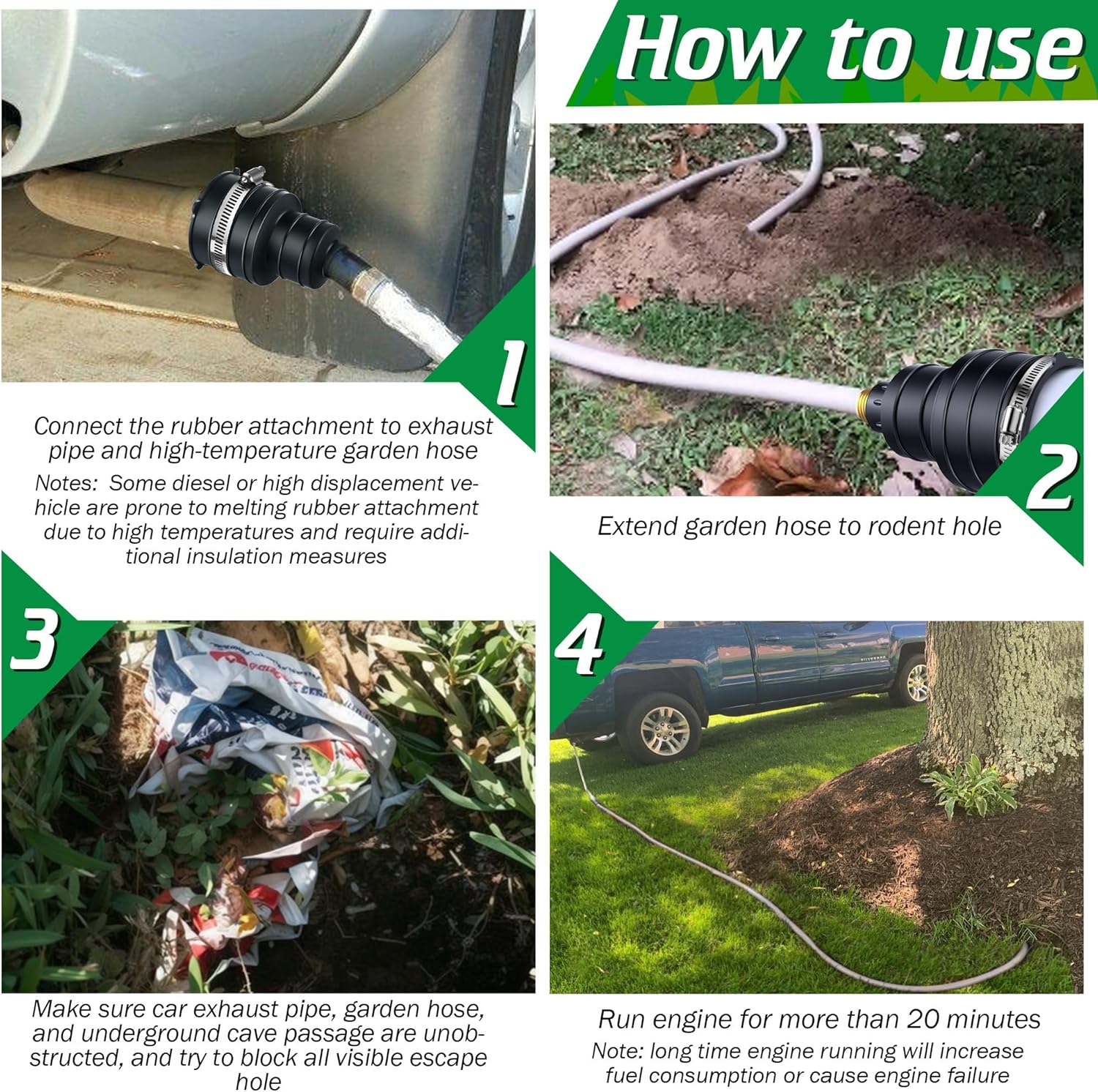 How to use

1

Connect the rubber attachment to exhaust pipe and high-temperature garden hose

Notes: Some diesel or high displacement vehicle are prone to melting rubber attachment due to high temperatures and require additional insulation measures

2

Extend garden hose to rodent hole

3

Make sure car exhaust pipe, garden hose, and underground cave passage are unobstructed, and try to block all visible escape hole

4

SILVERADO

Run engine for more than 20 minutes

Note: long time engine running will increase fuel consumption or cause engine failure