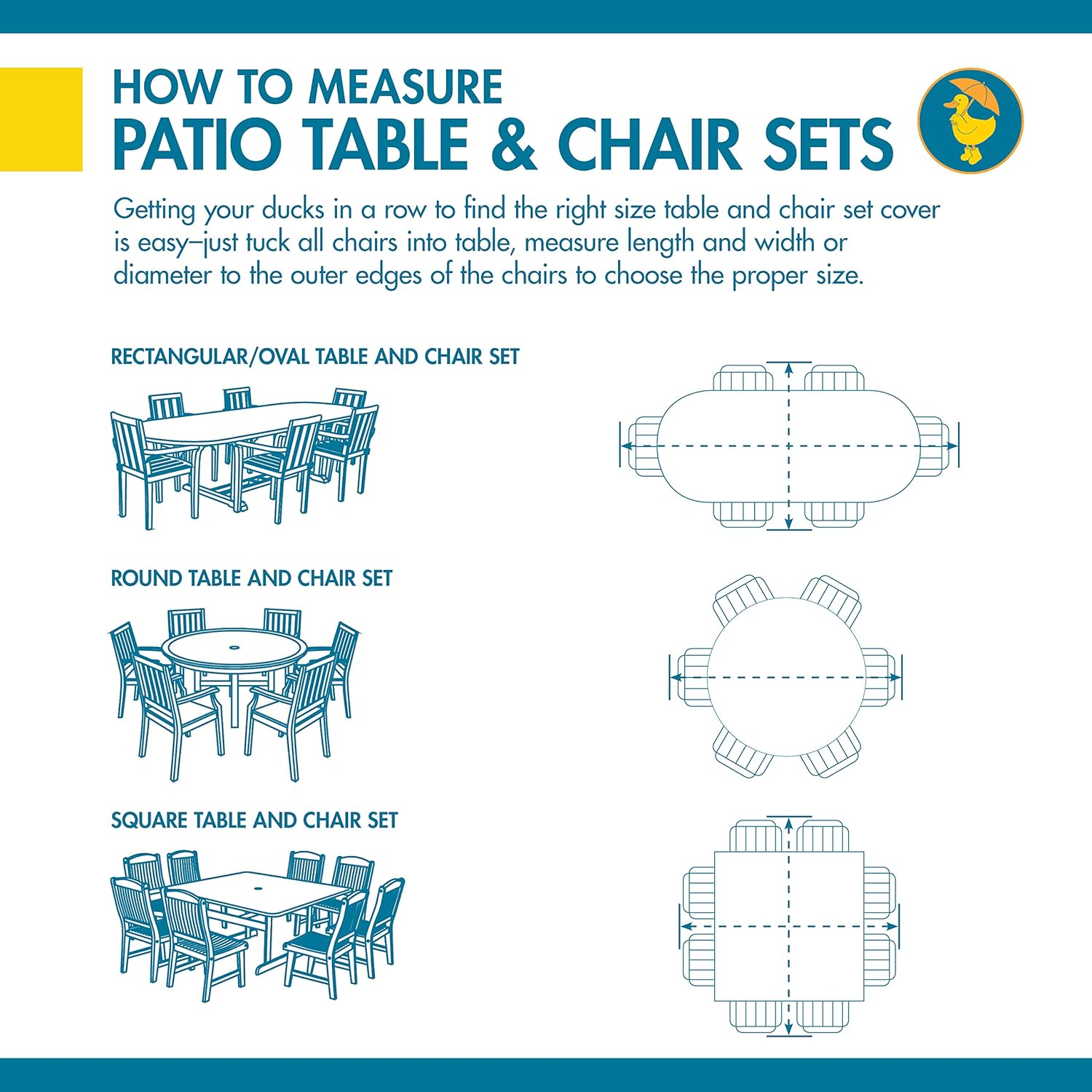 HOW TO MEASURE
PATIO TABLE & CHAIR SETS

Getting your ducks in a row to find the right size table and chair set cover is easy–just tuck all chairs into table, measure length and width or diameter to the outer edges of the chairs to choose the proper size.

RECTANGULAR/OVAL TABLE AND CHAIR SET

ROUND TABLE AND CHAIR SET

SQUARE TABLE AND CHAIR SET