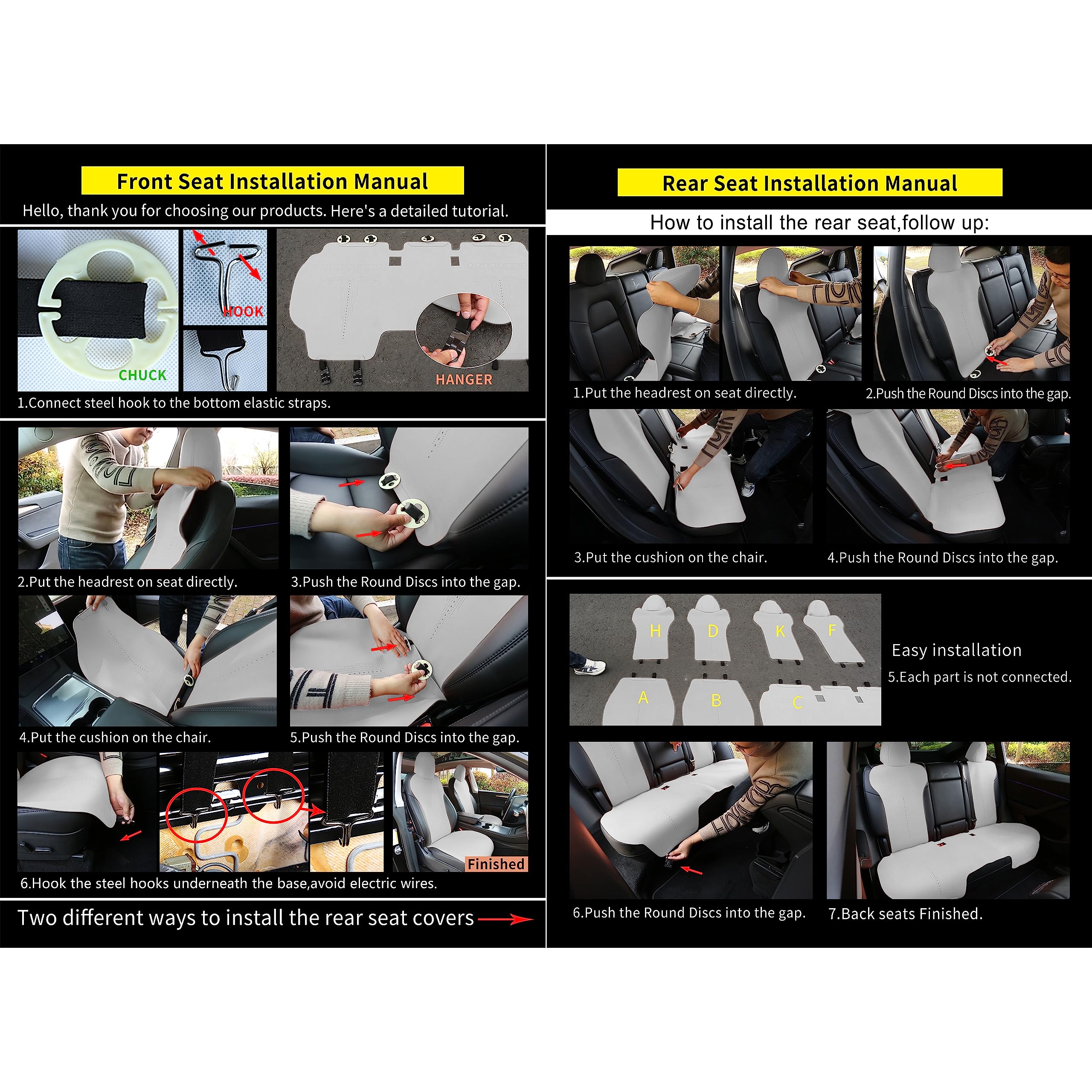 Front Seat Installation Manual

Hello, thank you for choosing our products. Here's a detailed tutorial.

CHUCK

HOOK

HANGER

1.Connect steel hook to the bottom elastic straps.

2.Put the headrest on seat directly.

3.Push the Round Discs into the gap.

4.Put the cushion on the chair.

5.Push the Round Discs into the gap.

Finished

6.Hook the steel hooks underneath the base,avoid electric wires.

Two different ways to install the rear seat covers

Rear Seat Installation Manual

How to install the rear seat,follow up:

1.Put the headrest on seat directly.

2.Push the Round Discs into the gap.

3.Put the cushion on the chair.

4.Push the Round Discs into the gap.

H D K F

A B C

Easy installation

5.Each part is not connected.

6.Push the Round Discs into the gap.

7.Back seats Finished.