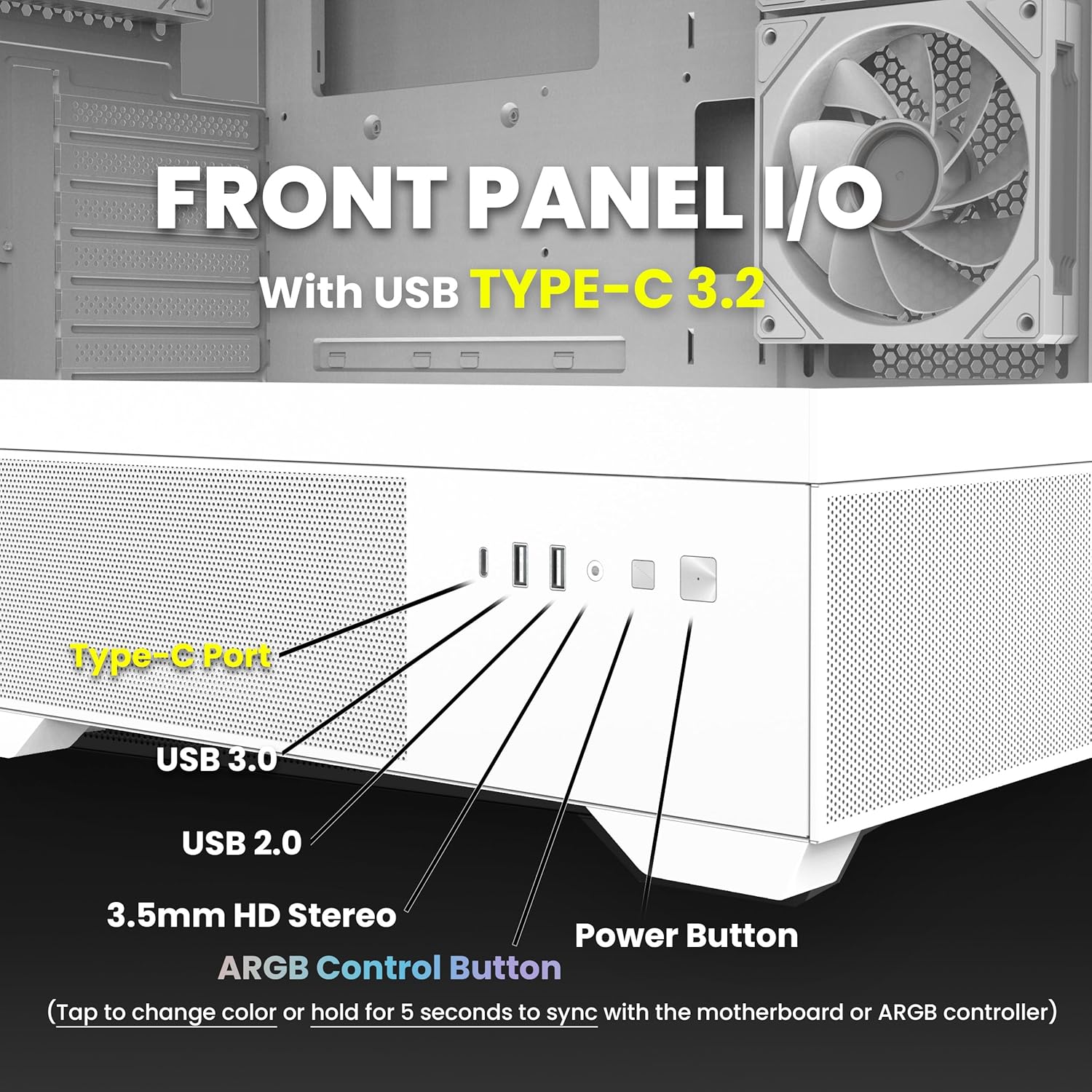 FRONT PANEL I/O

With USB TYPE-C 3.2

Type-C Port

USB 3.0

USB 2.0

3.5mm HD Stereo

Power Button

ARGB Control Button

(Tap to change color or hold for 5 seconds to sync with the motherboard or ARGB controller)