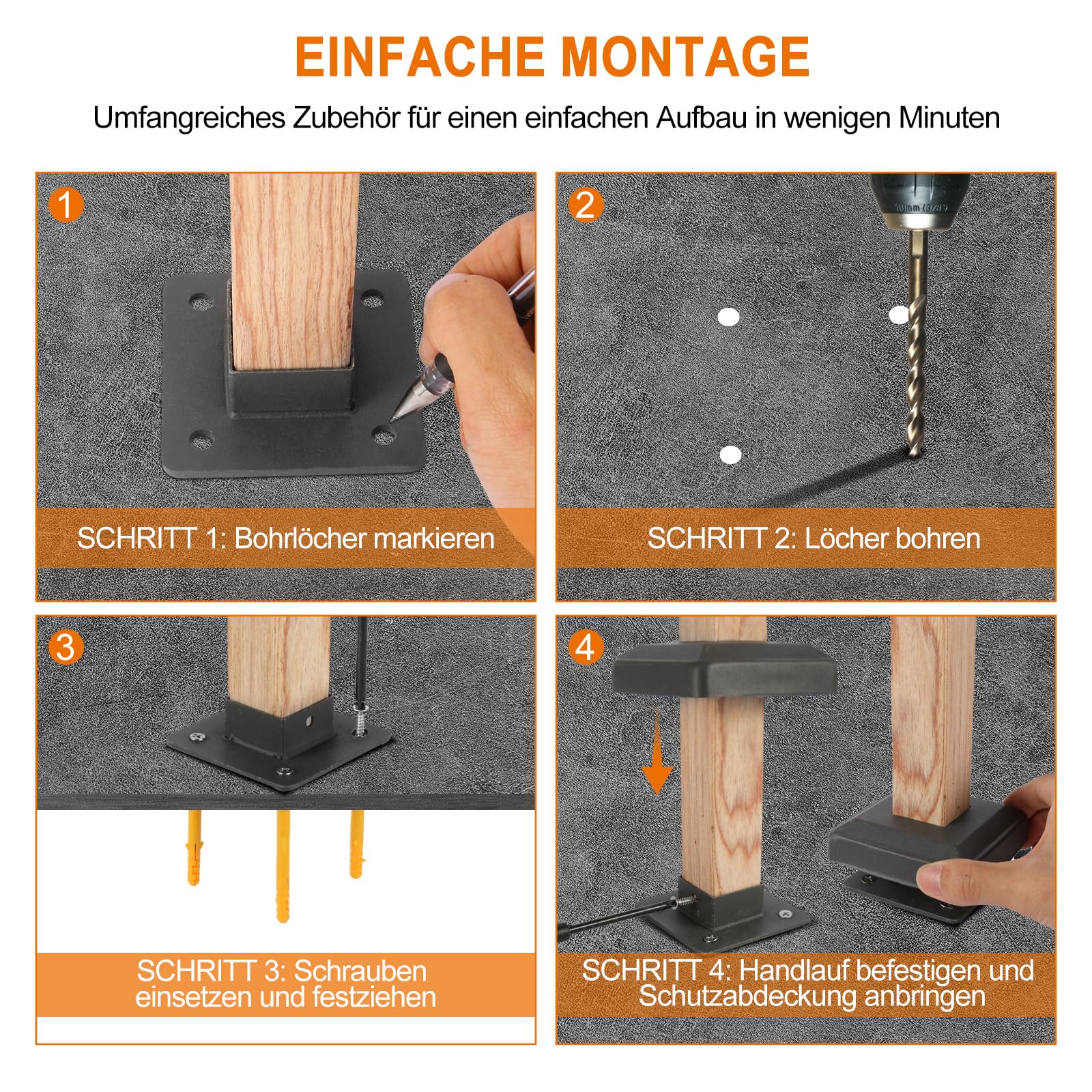 EINFACHE MONTAGE

Umfangreiches Zubehör für einen einfachen Aufbau in wenigen Minuten

1

SCHRITT 1: Bohrlöcher markieren

2

10mm (3/8")

SCHRITT 2: Löcher bohren

3

SCHRITT 3: Schrauben einsetzen und festziehen

4

SCHRITT 4: Handlauf befestigen und Schutzabdeckung anbringen