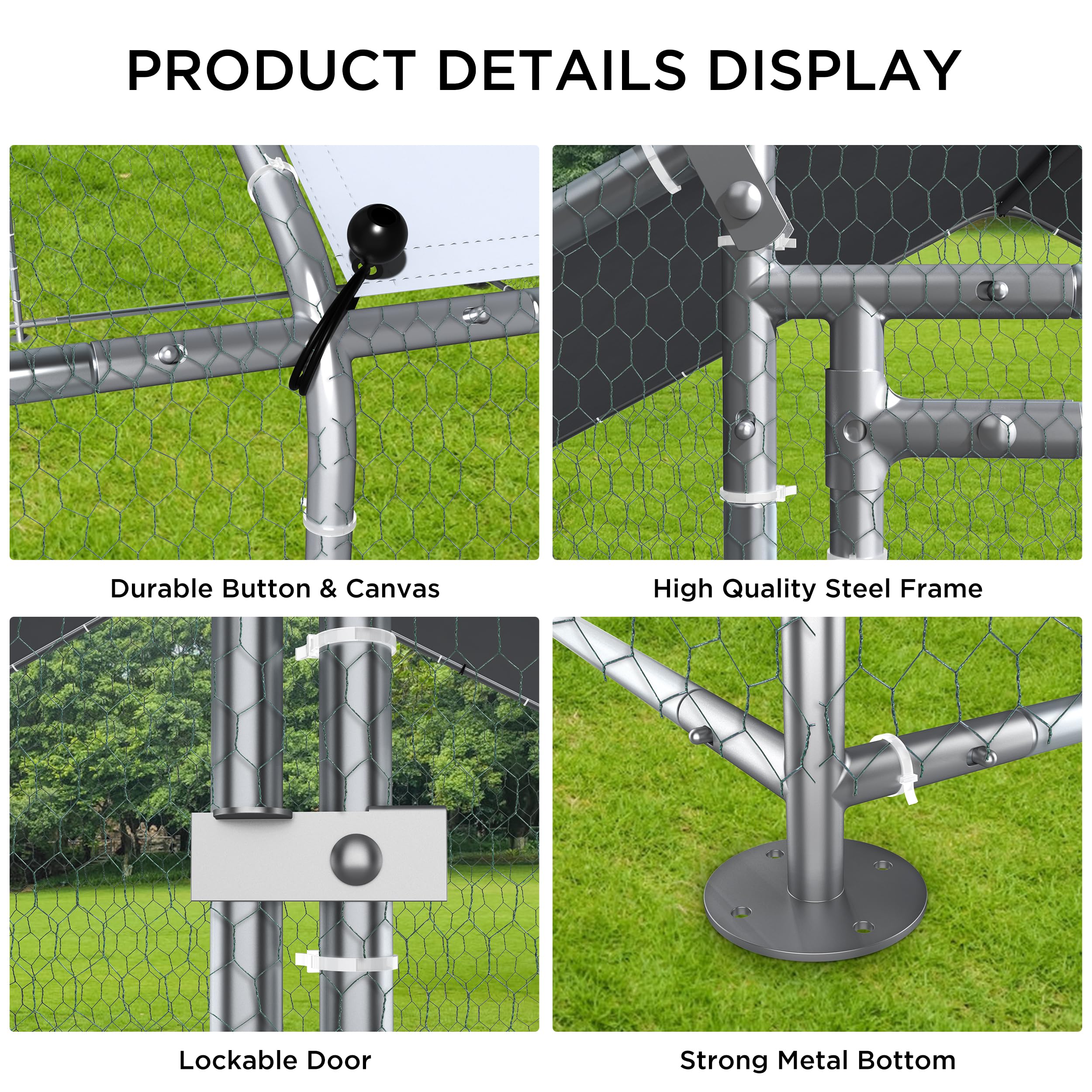 PRODUCT DETAILS DISPLAY

Durable Button & Canvas

High Quality Steel Frame

Lockable Door

Strong Metal Bottom