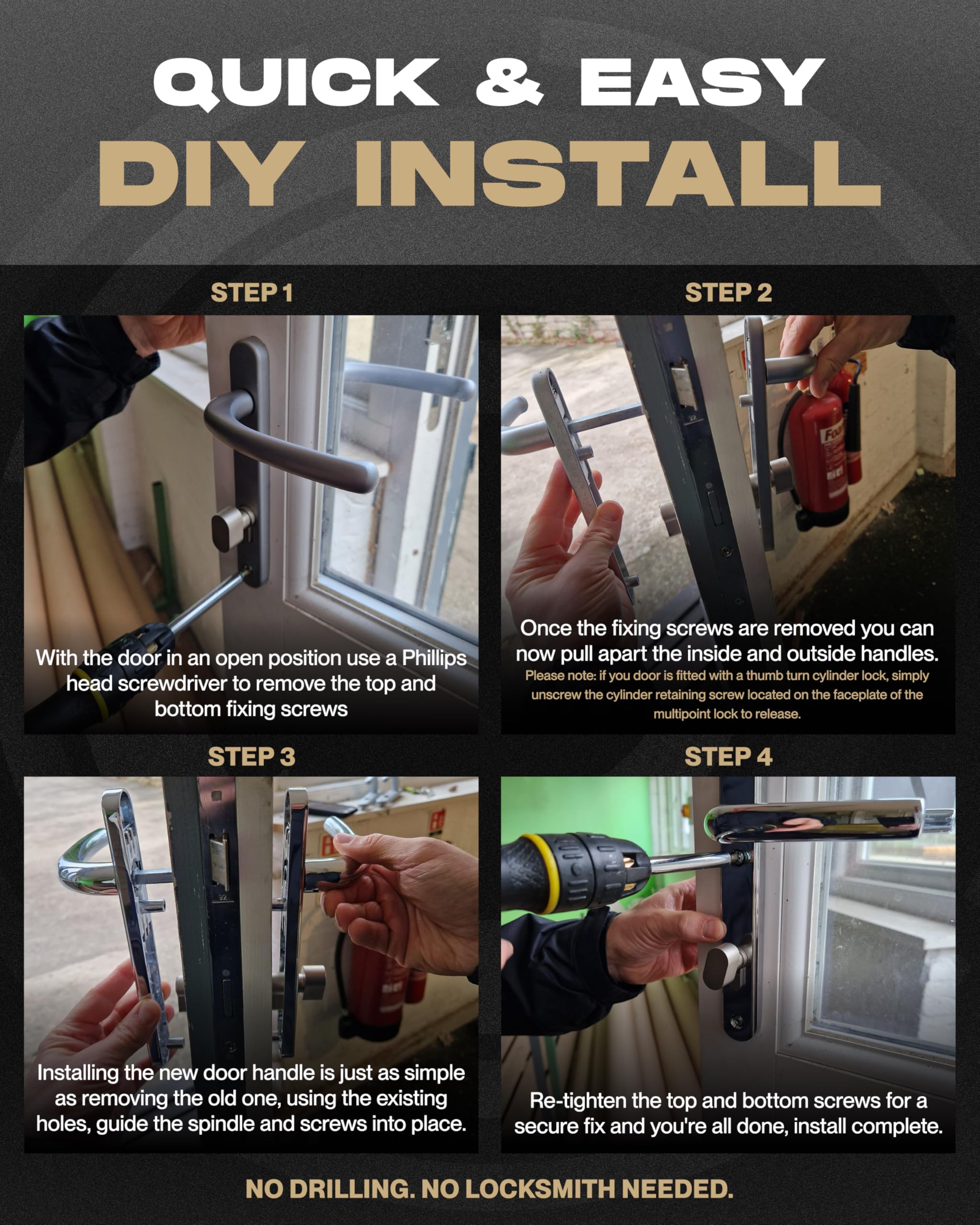 QUICK & EASY
DIY INSTALL

STEP 1

With the door in an open position use a Phillips head screwdriver to remove the top and bottom fixing screws

STEP 2

Once the fixing screws are removed you can now pull apart the inside and outside handles.

Please note: if you door is fitted with a thumb turn cylinder lock, simply unscrew the cylinder retaining screw located on the faceplate of the multipoint lock to release.

STEP 3

Installing the new door handle is just as simple as removing the old one, using the existing holes, guide the spindle and screws into place.

STEP 4

Re-tighten the top and bottom screws for a secure fix and you're all done, install complete.

NO DRILLING. NO LOCKSMITH NEEDED.