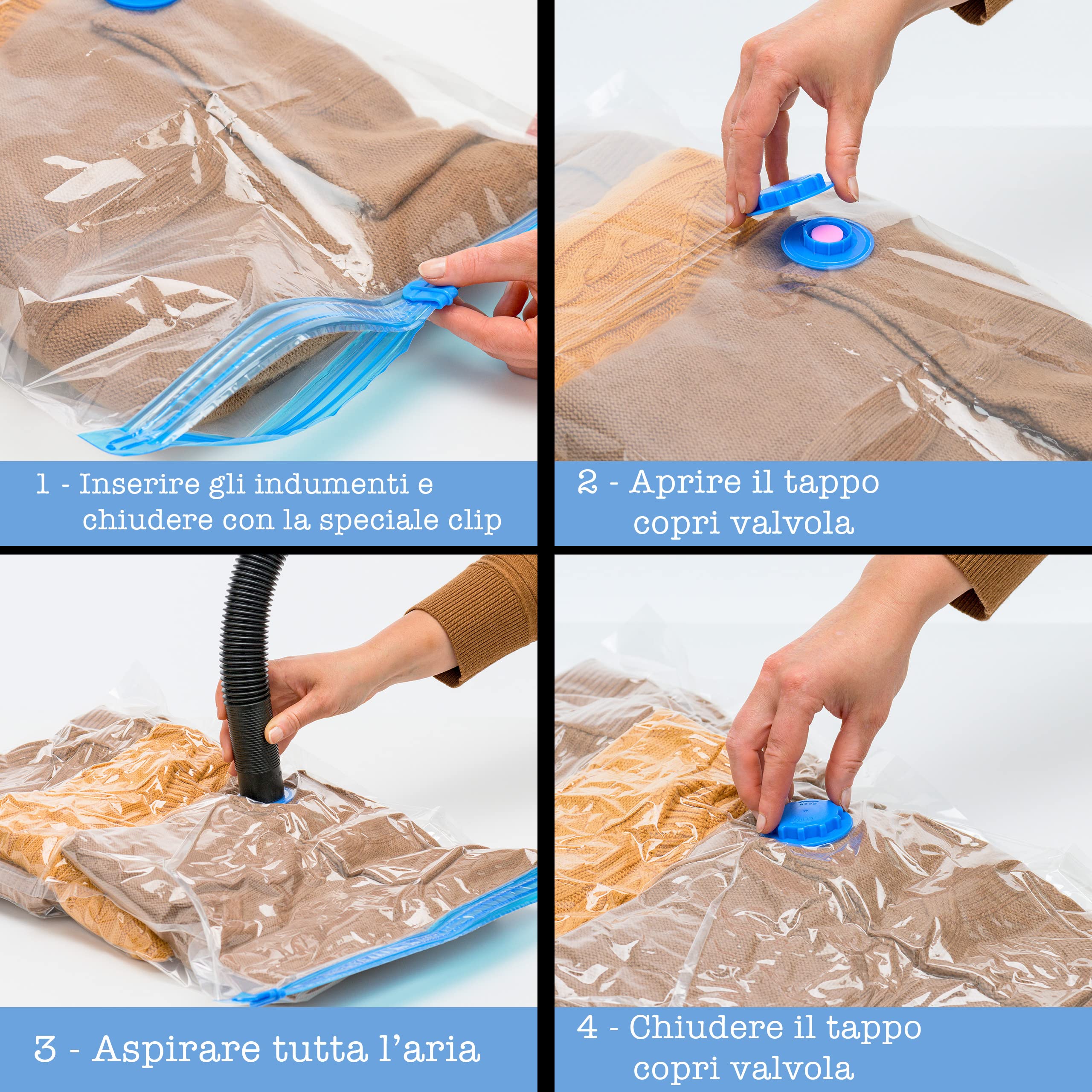 1 - Inserire gli indumenti e chiudere con la speciale clip

2 - Aprire il tappo copri valvola

3 - Aspirare tutta l'aria

4 - Chiudere il tappo copri valvola