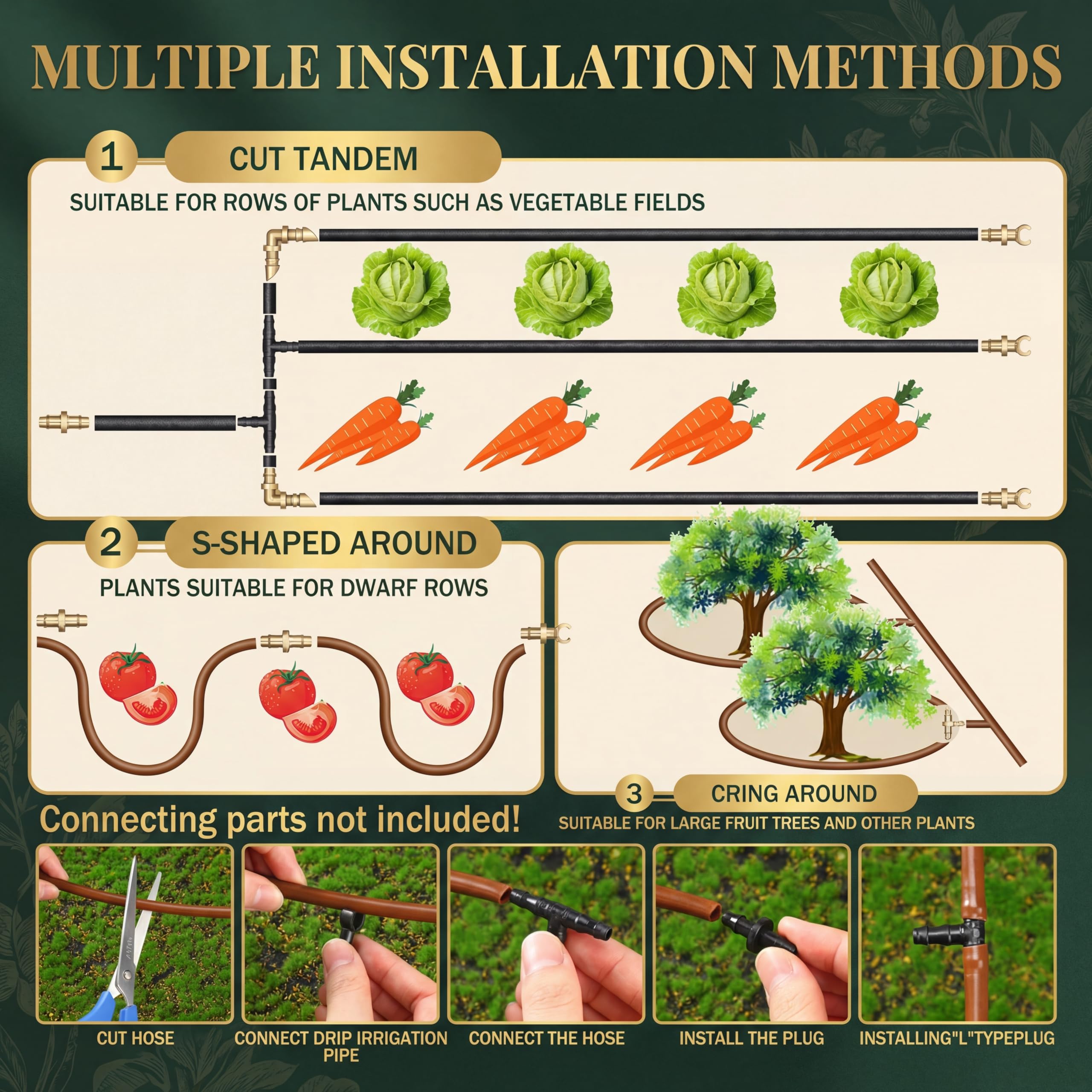 MULTIPLE INSTALLATION METHODS

1 CUT TANDEM

SUITABLE FOR ROWS OF PLANTS SUCH AS VEGETABLE FIELDS

2 S-SHAPED AROUND

PLANTS SUITABLE FOR DWARF ROWS

3 CRING AROUND

SUITABLE FOR LARGE FRUIT TREES AND OTHER PLANTS

Connecting parts not included!

CUT HOSE

CONNECT DRIP IRRIGATION PIPE

CONNECT THE HOSE

INSTALL THE PLUG

INSTALLING"L"TYPEPLUG