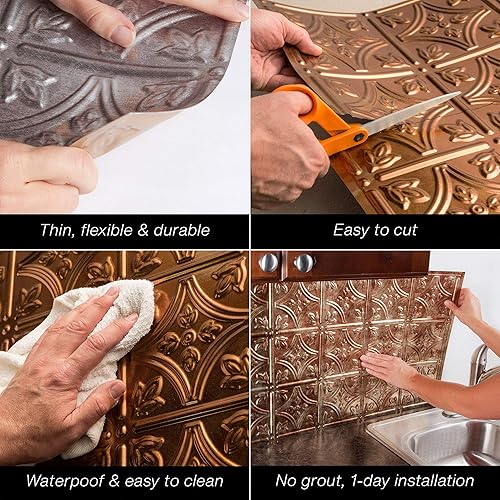 Thin, flexible & durable

Easy to cut

Waterpoof & easy to clean

No grout, 1-day installation