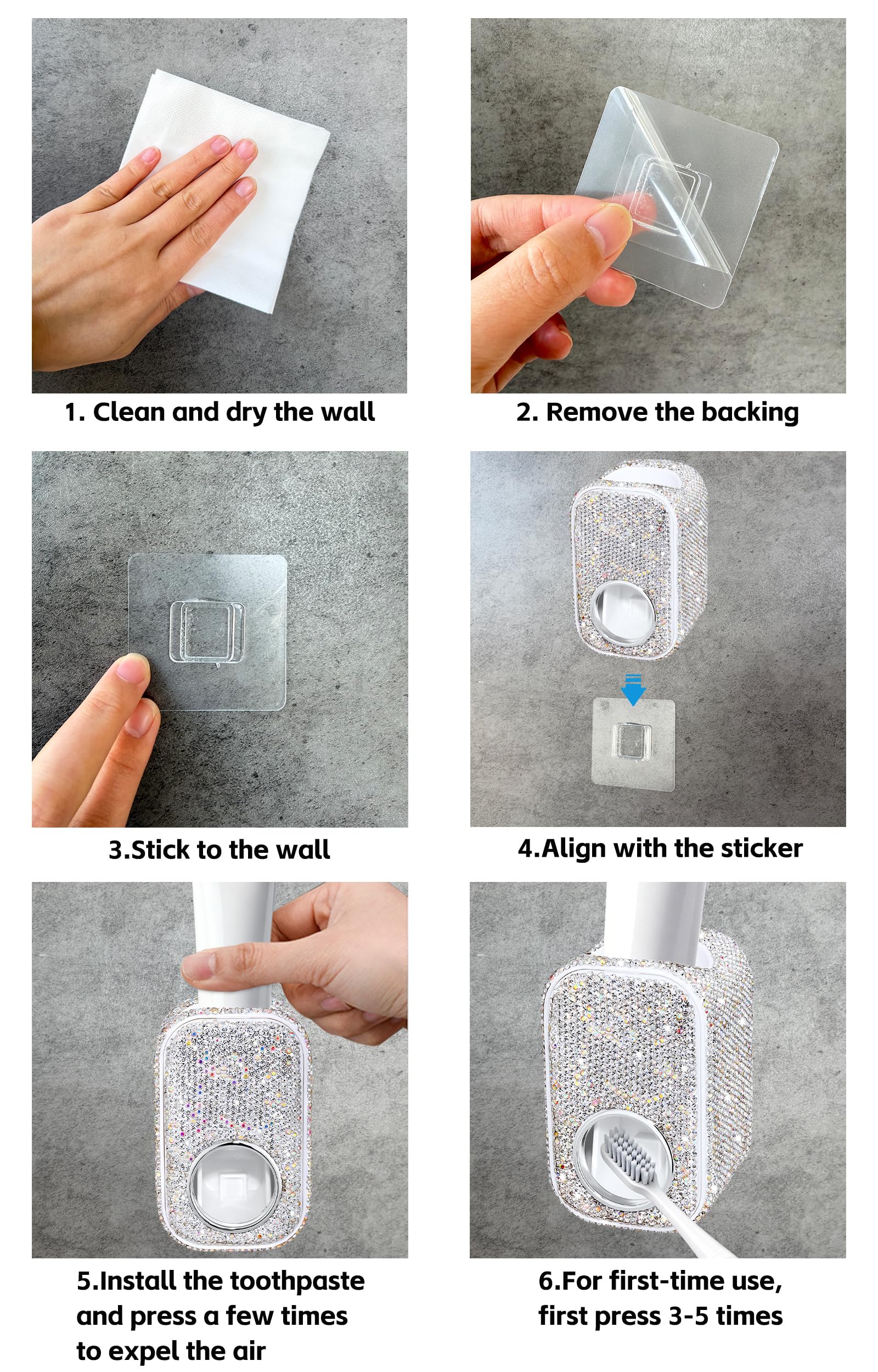 1. Clean and dry the wall

2. Remove the backing

3.Stick to the wall

4.Align with the sticker

5.Install the toothpaste and press a few times to expel the air

6.For first-time use, first press 3-5 times