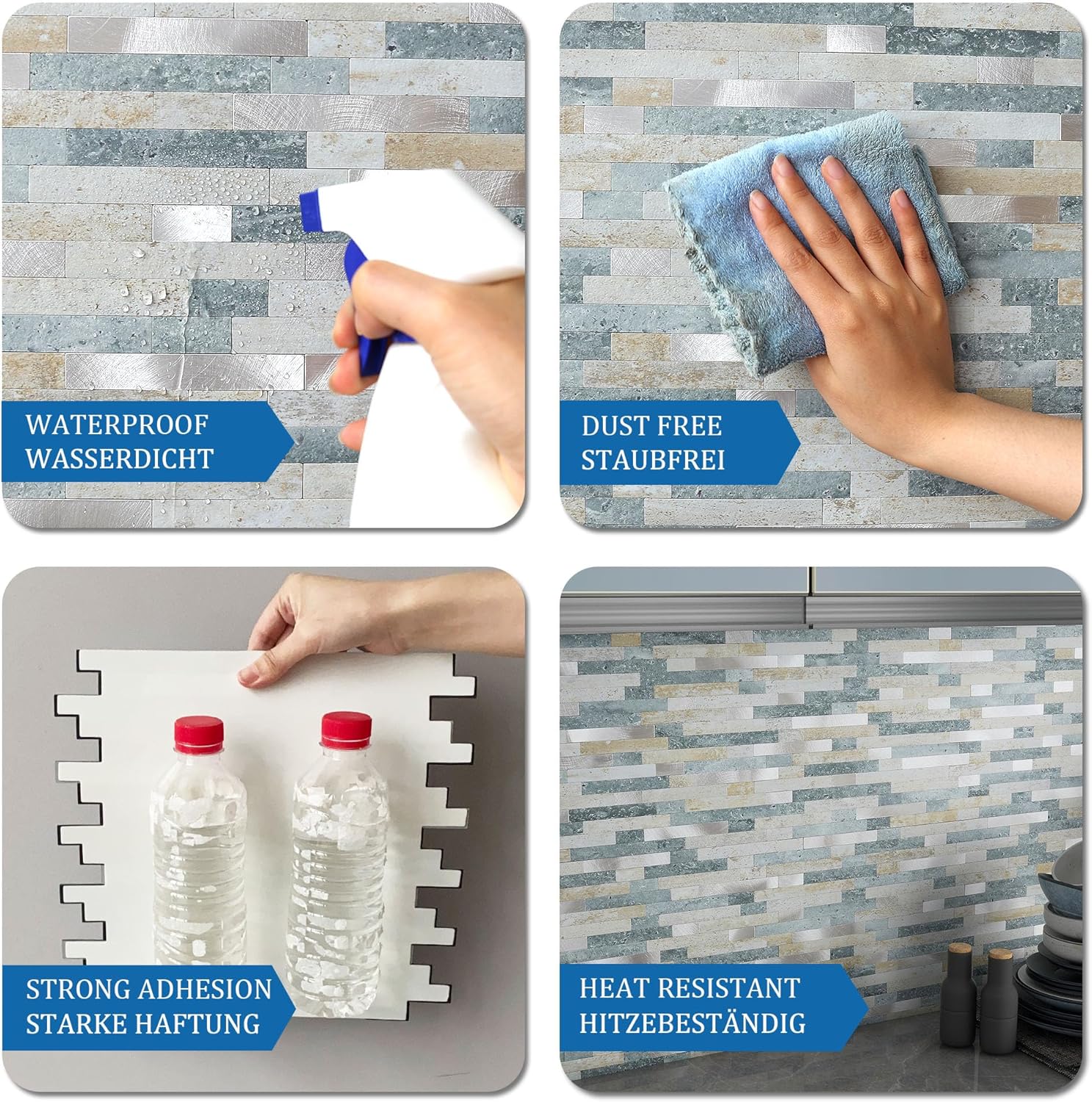 WATERPROOF
WASSERDICHT

DUST FREE
STAUBFREI

STRONG ADHESION
STARKE HAFTUNG

HEAT RESISTANT
HITZEBESTÄNDIG