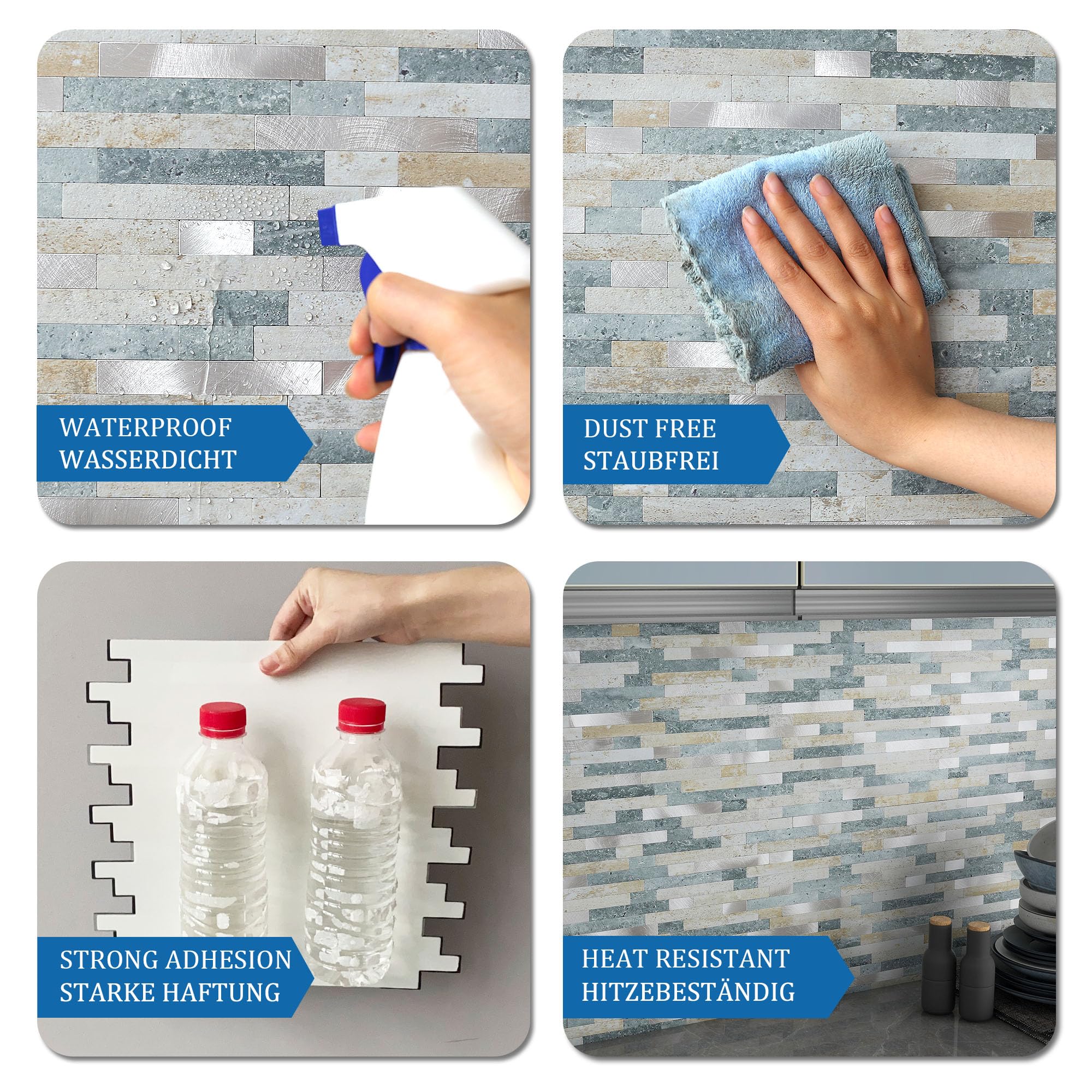 WATERPROOF
WASSERDICHT

DUST FREE
STAUBFREI

STRONG ADHESION
STARKE HAFTUNG

HEAT RESISTANT
HITZEBESTÄNDIG