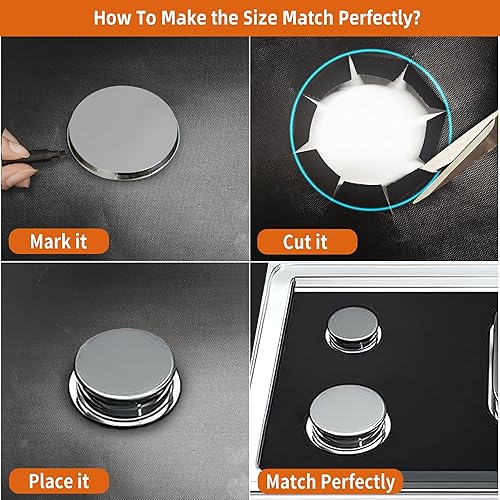 How To Make the Size Match Perfectly?

Mark it

Cut it

Place it

Match Perfectly