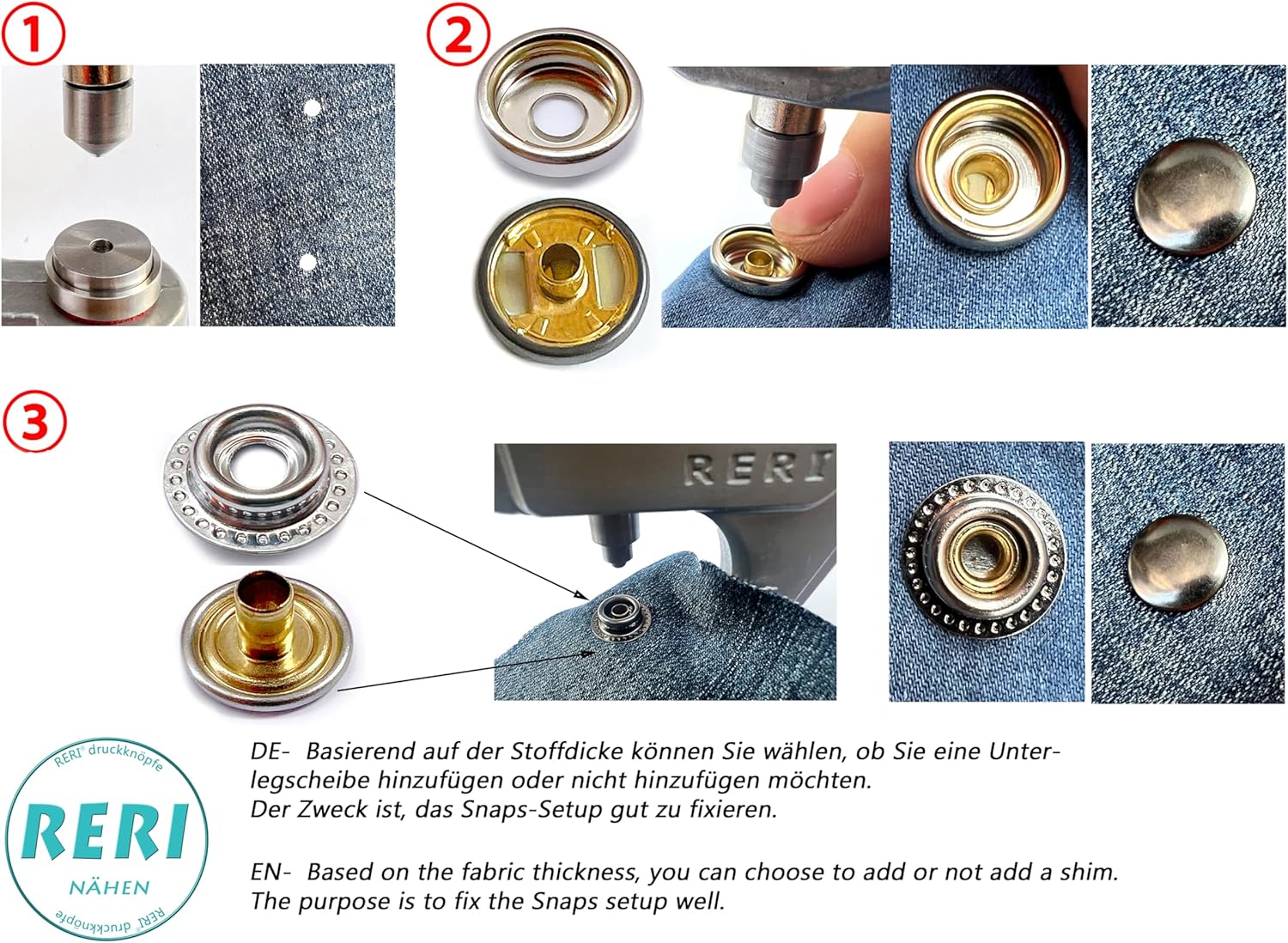 ①

②

③

RERI

RERI® druckknöpfe
RERI
NÄHEN
RERI® druckknöpfe

DE- Basierend auf der Stoffdicke können Sie wählen, ob Sie eine Unterlegscheibe hinzufügen oder nicht hinzufügen möchten.
Der Zweck ist, das Snaps-Setup gut zu fixieren.

EN- Based on the fabric thickness, you can choose to add or not add a shim.
The purpose is to fix the Snaps setup well.