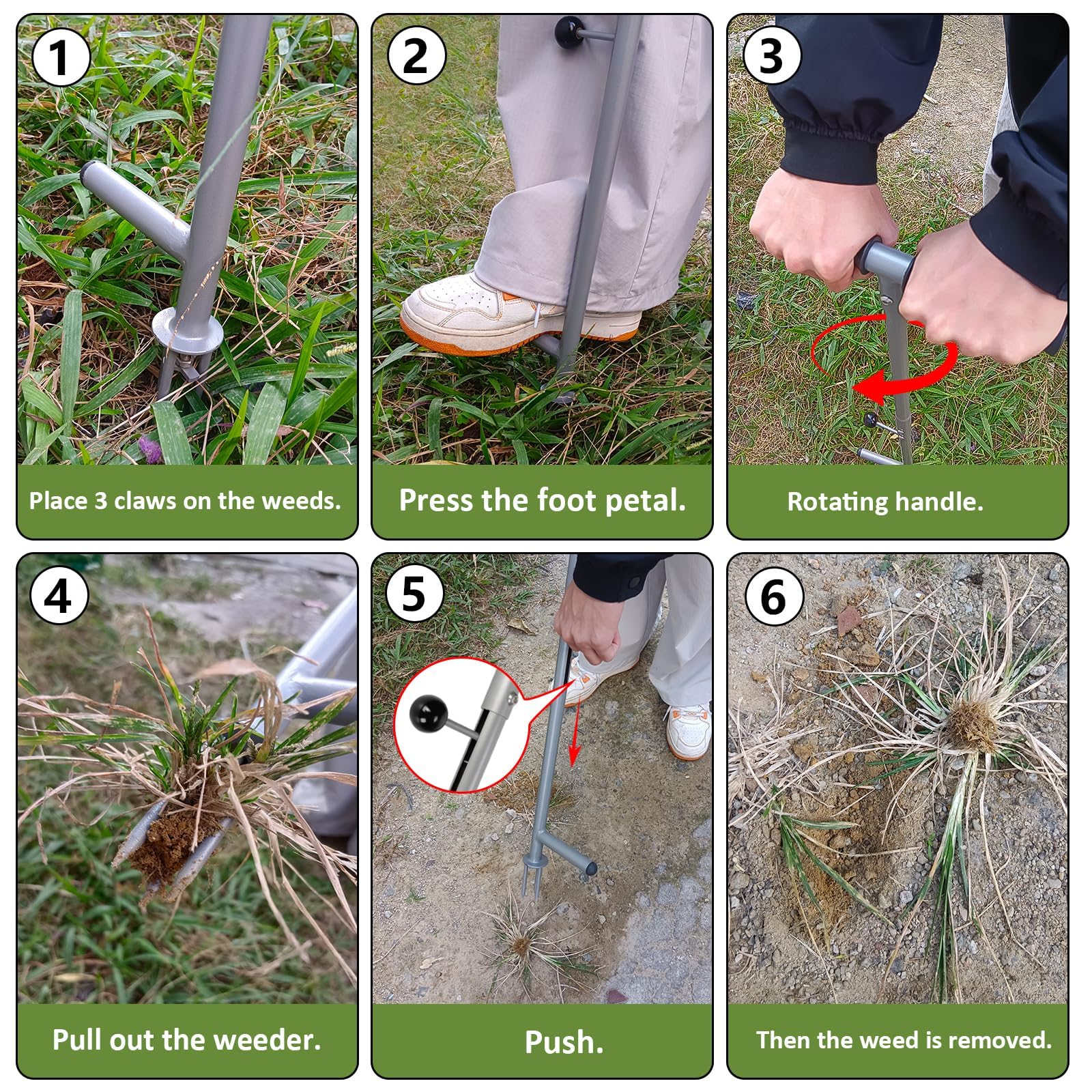 1
Place 3 claws on the weeds.

2
Press the foot petal.

3
Rotating handle.

4
Pull out the weeder.

5
Push.

6
Then the weed is removed.