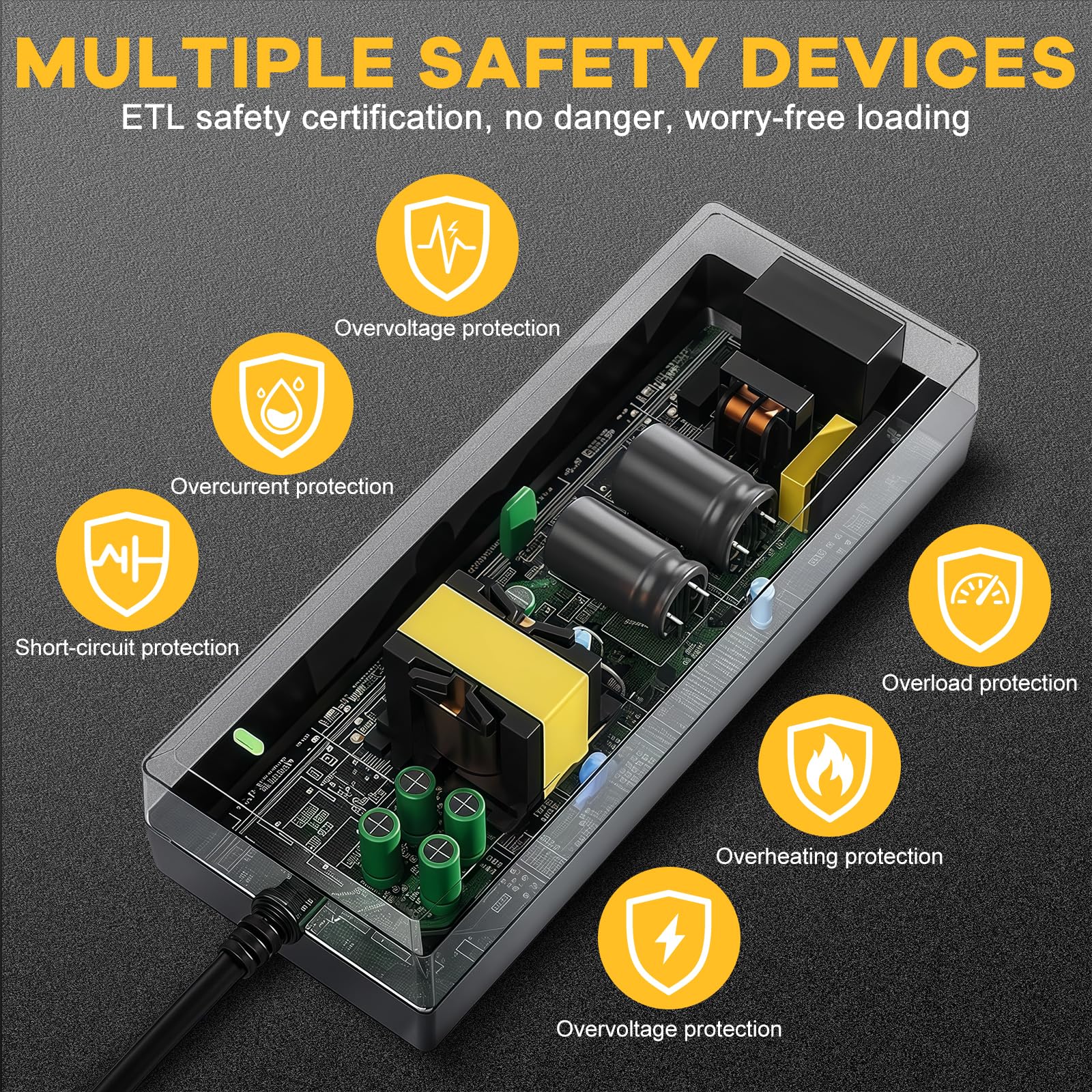 MULTIPLE SAFETY DEVICES

ETL safety certification, no danger, worry-free loading

Overvoltage protection

Overcurrent protection

Short-circuit protection

Overload protection

Overheating protection

Overvoltage protection