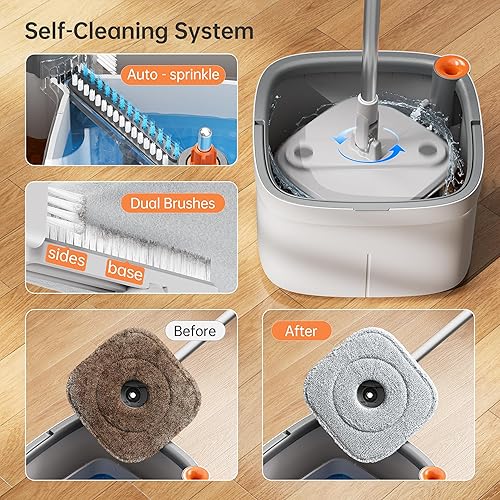 Self-Cleaning System

Auto - sprinkle

Dual Brushes

sides

base

Before

After