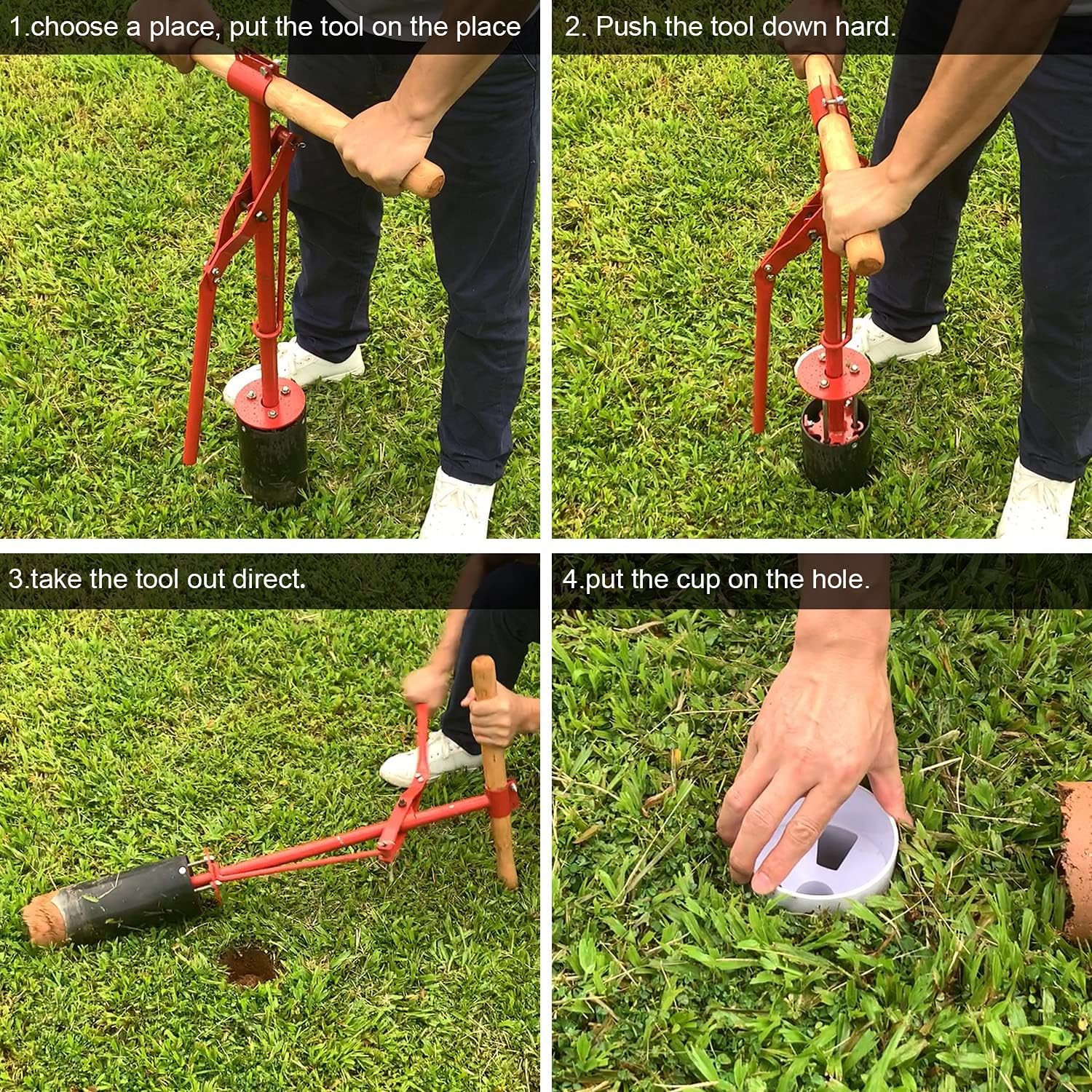 1.choose a place, put the tool on the place

2. Push the tool down hard.

3.take the tool out direct.

4.put the cup on the hole.