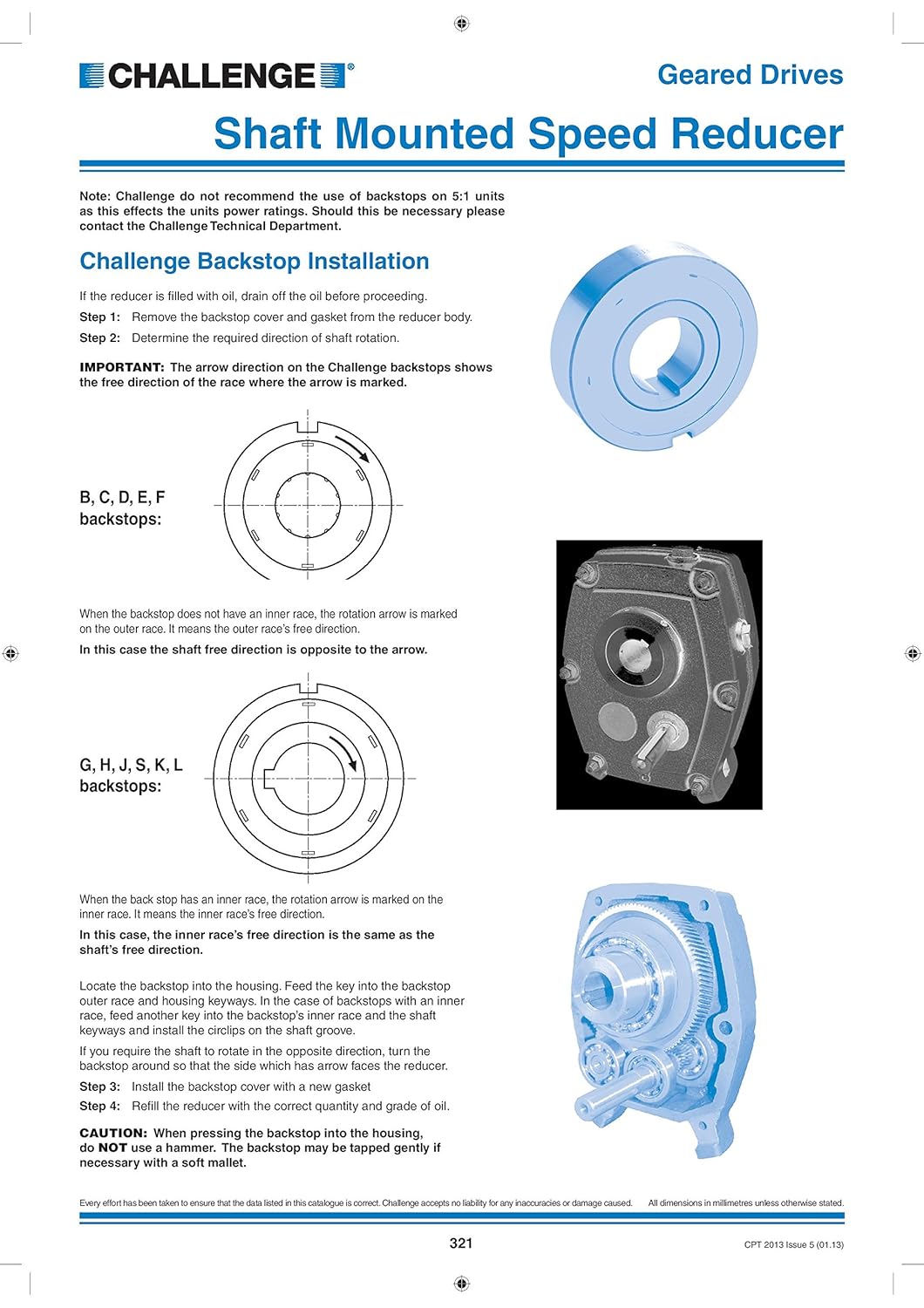 CHALLENGE®

Geared Drives

Shaft Mounted Speed Reducer

Note: Challenge do not recommend the use of backstops on 5:1 units as this effects the units power ratings. Should this be necessary please contact the Challenge Technical Department.

Challenge Backstop Installation

If the reducer is filled with oil, drain off the oil before proceeding.

Step 1: Remove the backstop cover and gasket from the reducer body.

Step 2: Determine the required direction of shaft rotation.

IMPORTANT: The arrow direction on the Challenge backstops shows the free direction of the race where the arrow is marked.

B, C, D, E, F backstops:

When the backstop does not have an inner race, the rotation arrow is marked on the outer race. It means the outer race's free direction.

In this case the shaft free direction is opposite to the arrow.

G, H, J, S, K, L backstops:

When the back stop has an inner race, the rotation arrow is marked on the inner race. It means the inner race's free direction.

In this case, the inner race's free direction is the same as the shaft's free direction.

Locate the backstop into the housing. Feed the key into the backstop outer race and housing keyways. In the case of backstops with an inner race, feed another key into the backstop's inner race and the shaft keyways and install the circlips on the shaft groove.

If you require the shaft to rotate in the opposite direction, turn the backstop around so that the side which has arrow faces the reducer.

Step 3: Install the backstop cover with a new gasket

Step 4: Refill the reducer with the correct quantity and grade of oil.

CAUTION: When pressing the backstop into the housing, do NOT use a hammer. The backstop may be tapped gently if necessary with a soft mallet.

Every effort has been taken to ensure that the data listed in this catalogue is correct. Challenge accepts no liability for any inaccuracies or damage caused.

All dimensions in millimetres unless otherwise stated.

321

CPT 2013 Issue 5 (01.13)