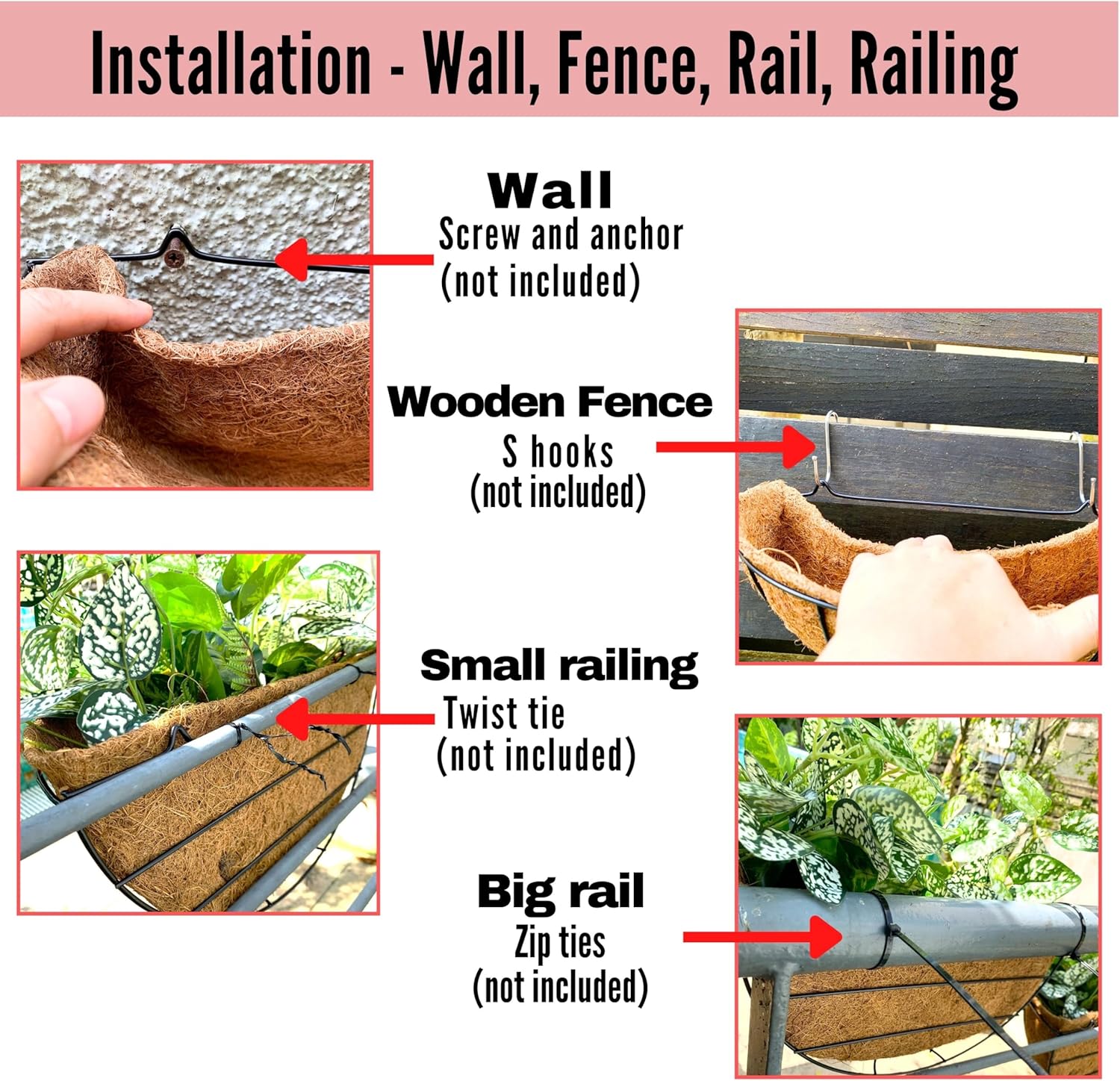 Installation - Wall, Fence, Rail, Railing

Wall
Screw and anchor
(not included)

Wooden Fence
S hooks
(not included)

Small railing
Twist tie
(not included)

Big rail
Zip ties
(not included)