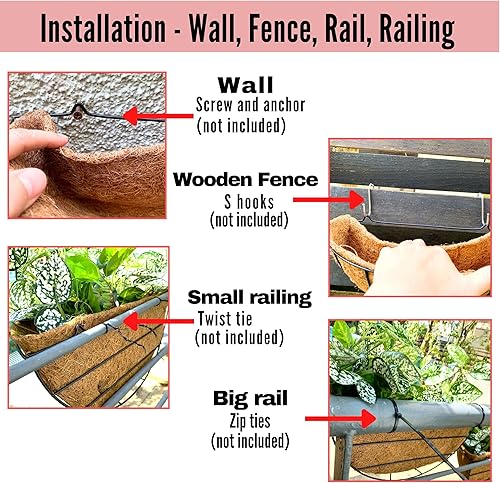 Installation - Wall, Fence, Rail, Railing

Wall
Screw and anchor
(not included)

Wooden Fence
S hooks
(not included)

Small railing
Twist tie
(not included)

Big rail
Zip ties
(not included)