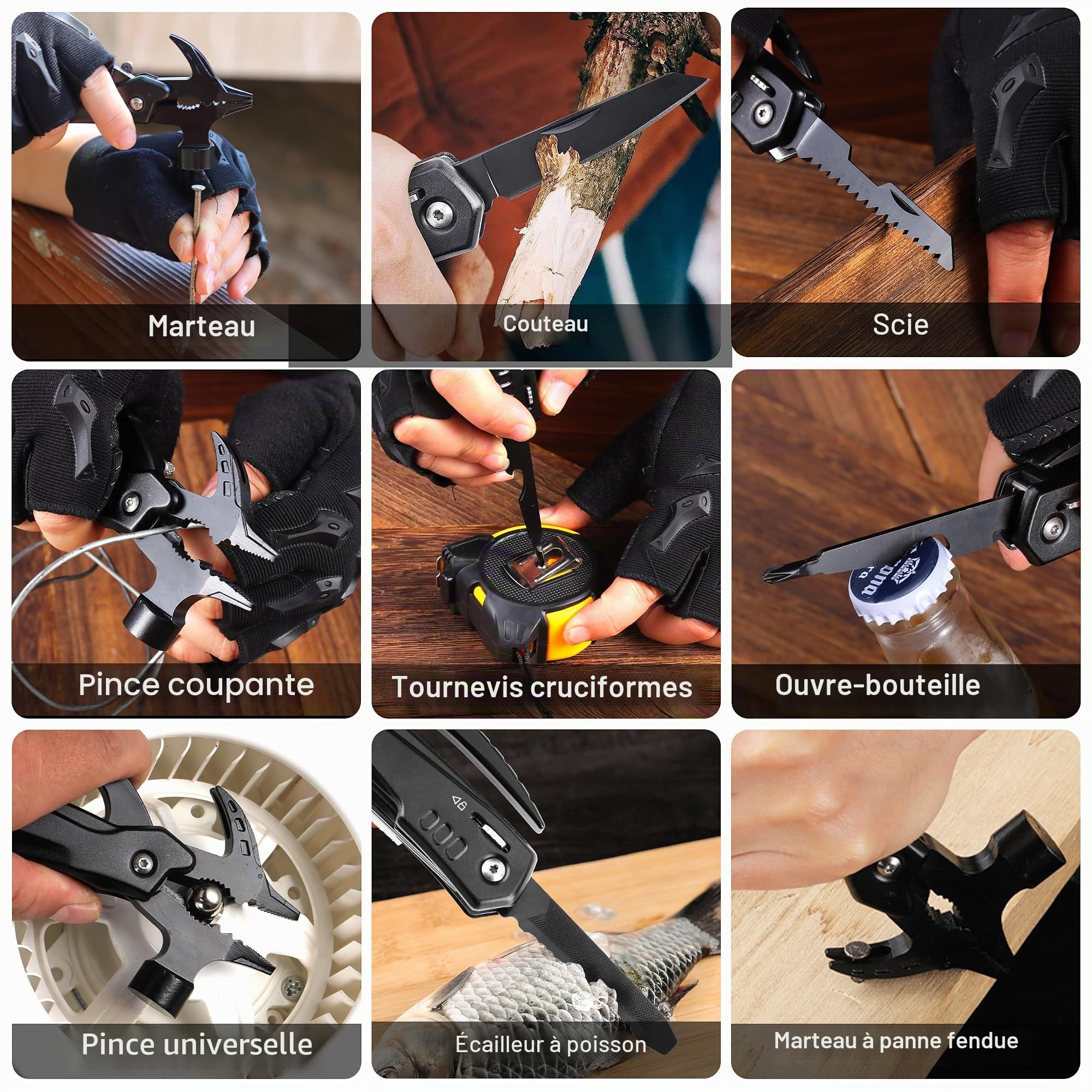 Marteau

Couteau

Scie

Pince coupante

Tournevis cruciformes

Ouvre-bouteille

Pince universelle

Écailleur à poisson

Marteau à panne fendue