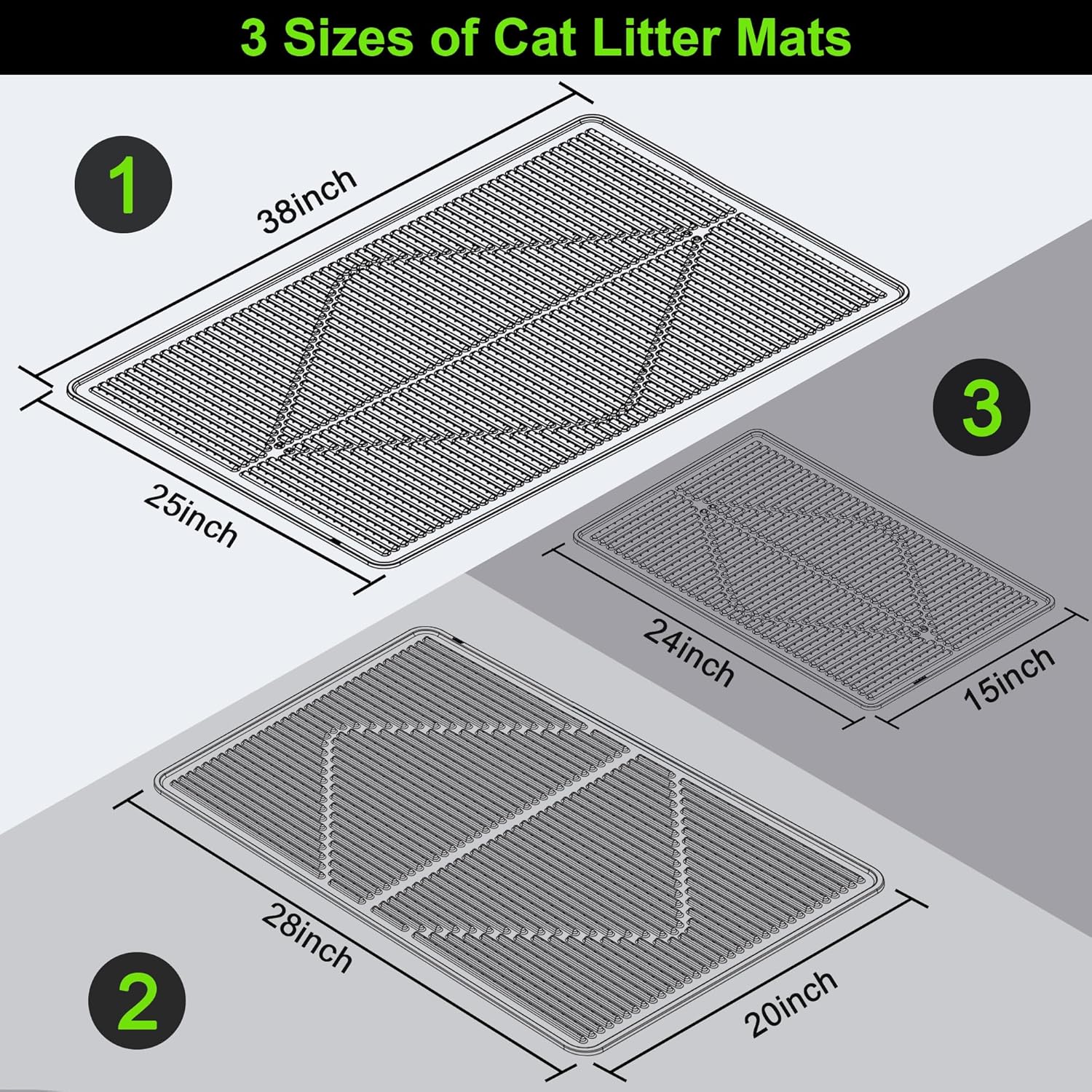 3 Sizes of Cat Litter Mats

1

38inch

25inch

3

24inch

15inch

28inch

20inch

2