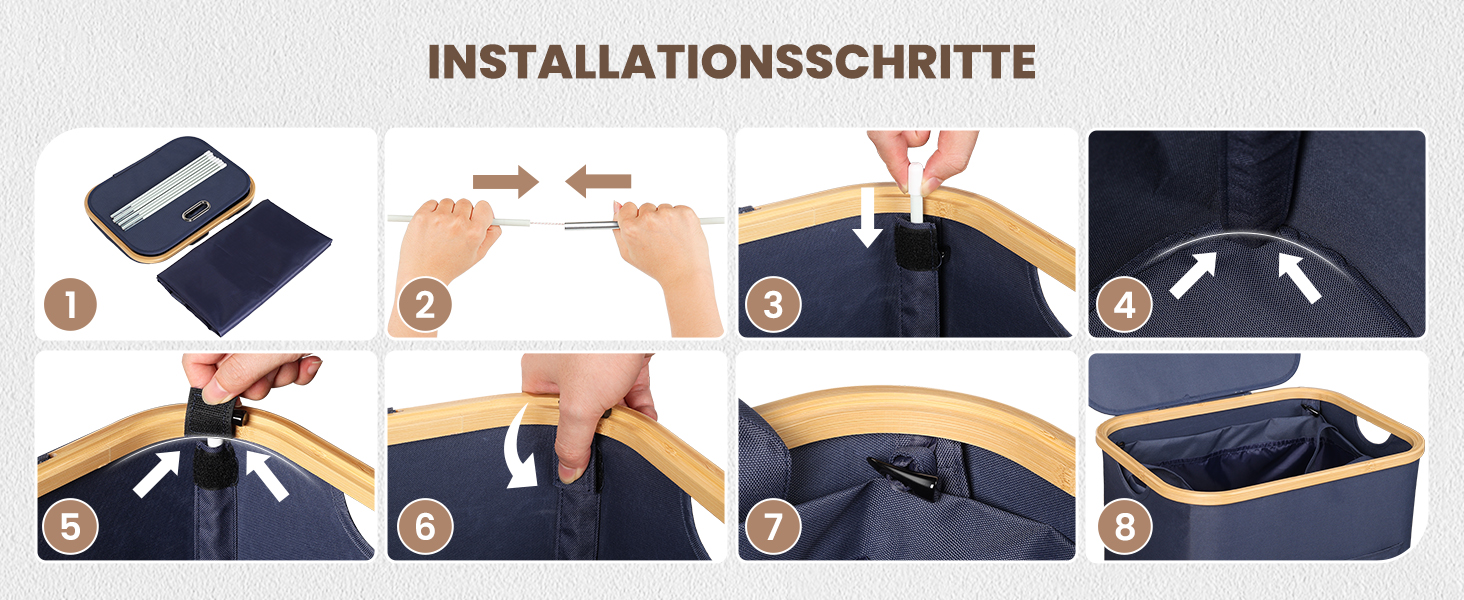 INSTALLATIONSSCHRITTE

1

2

3

4

5

6

7

8